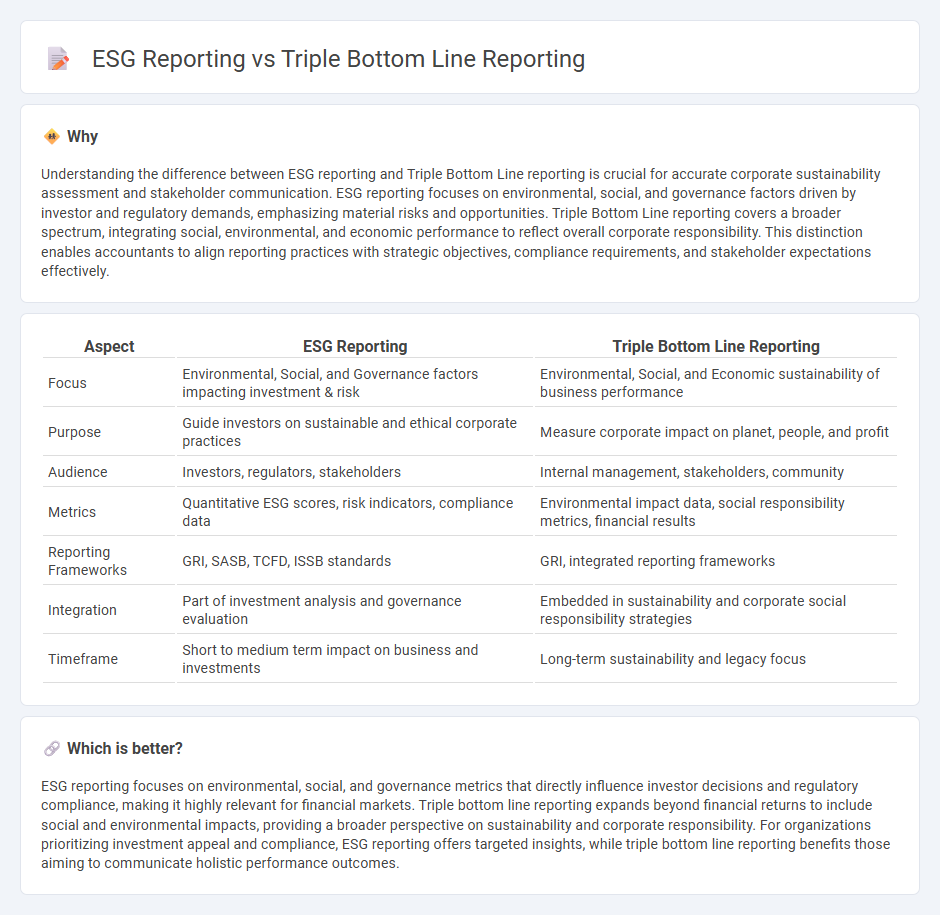 ESG Reporting vs Triple Bottom Line Reporting

Why

Understanding the difference between ESG reporting and Triple Bottom Line reporting is crucial for accurate corporate sustainability assessment and stakeholder communication. ESG reporting focuses on environmental, social, and governance factors driven by investor and regulatory demands, emphasizing material risks and opportunities. Triple Bottom Line reporting covers a broader spectrum, integrating social, environmental, and economic performance to reflect overall corporate responsibility. This distinction enables accountants to align reporting practices with strategic objectives, compliance requirements, and stakeholder expectations effectively.

| Aspect | ESG Reporting | Triple Bottom Line Reporting |
|---|---|---|
| Focus | Environmental, Social, and Governance factors impacting investment & risk | Environmental, Social, and Economic sustainability of business performance |
| Purpose | Guide investors on sustainable and ethical corporate practices | Measure corporate impact on planet, people, and profit |
| Audience | Investors, regulators, stakeholders | Internal management, stakeholders, community |
| Metrics | Quantitative ESG scores, risk indicators, compliance data | Environmental impact data, social responsibility metrics, financial results |
| Reporting Frameworks | GRI, SASB, TCFD, ISSB standards | GRI, integrated reporting frameworks |
| Integration | Part of investment analysis and governance evaluation | Embedded in sustainability and corporate social responsibility strategies |
| Timeframe | Short to medium term impact on business and investments | Long-term sustainability and legacy focus |

Which is better?

ESG reporting focuses on environmental, social, and governance metrics that directly influence investor decisions and regulatory compliance, making it highly relevant for financial markets. Triple bottom line reporting expands beyond financial returns to include social and environmental impacts, providing a broader perspective on sustainability and corporate responsibility. For organizations prioritizing investment appeal and compliance, ESG reporting offers targeted insights, while triple bottom line reporting benefits those aiming to communicate holistic performance outcomes.