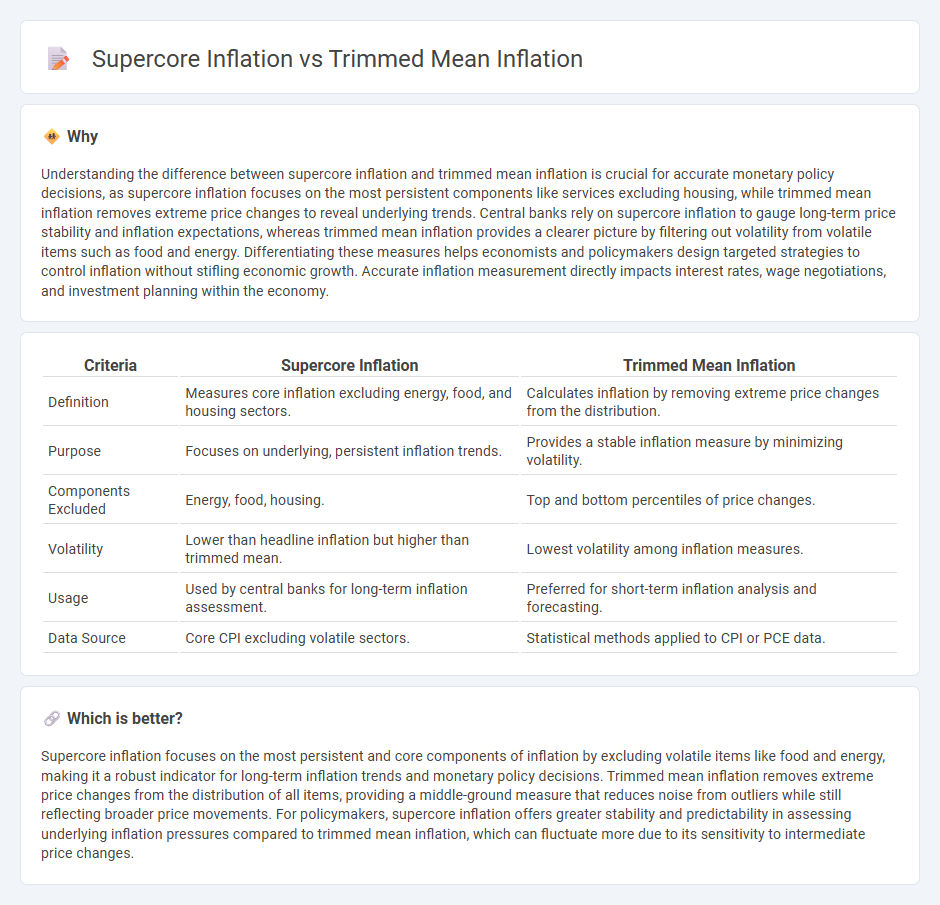 Supercore Inflation vs Trimmed Mean Inflation

Why

Understanding the difference between supercore inflation and trimmed mean inflation is crucial for accurate monetary policy decisions, as supercore inflation focuses on the most persistent components like services excluding housing, while trimmed mean inflation removes extreme price changes to reveal underlying trends. Central banks rely on supercore inflation to gauge long-term price stability and inflation expectations, whereas trimmed mean inflation provides a clearer picture by filtering out volatility from volatile items such as food and energy. Differentiating these measures helps economists and policymakers design targeted strategies to control inflation without stifling economic growth. Accurate inflation measurement directly impacts interest rates, wage negotiations, and investment planning within the economy.

| Criteria | Supercore Inflation | Trimmed Mean Inflation |
|---|---|---|
| Definition | Measures core inflation excluding energy, food, and housing sectors. | Calculates inflation by removing extreme price changes from the distribution. |
| Purpose | Focuses on underlying, persistent inflation trends. | Provides a stable inflation measure by minimizing volatility. |
| Components Excluded | Energy, food, housing. | Top and bottom percentiles of price changes. |
| Volatility | Lower than headline inflation but higher than trimmed mean. | Lowest volatility among inflation measures. |
| Usage | Used by central banks for long-term inflation assessment. | Preferred for short-term inflation analysis and forecasting. |
| Data Source | Core CPI excluding volatile sectors. | Statistical methods applied to CPI or PCE data. |

Which is better?

Supercore inflation focuses on the most persistent and core components of inflation by excluding volatile items like food and energy, making it a robust indicator for long-term inflation trends and monetary policy decisions. Trimmed mean inflation removes extreme price changes from the distribution of all items, providing a middle-ground measure that reduces noise from outliers while still reflecting broader price movements. For policymakers, supercore inflation offers greater stability and predictability in assessing underlying inflation pressures compared to trimmed mean inflation, which can fluctuate more due to its sensitivity to intermediate price changes.