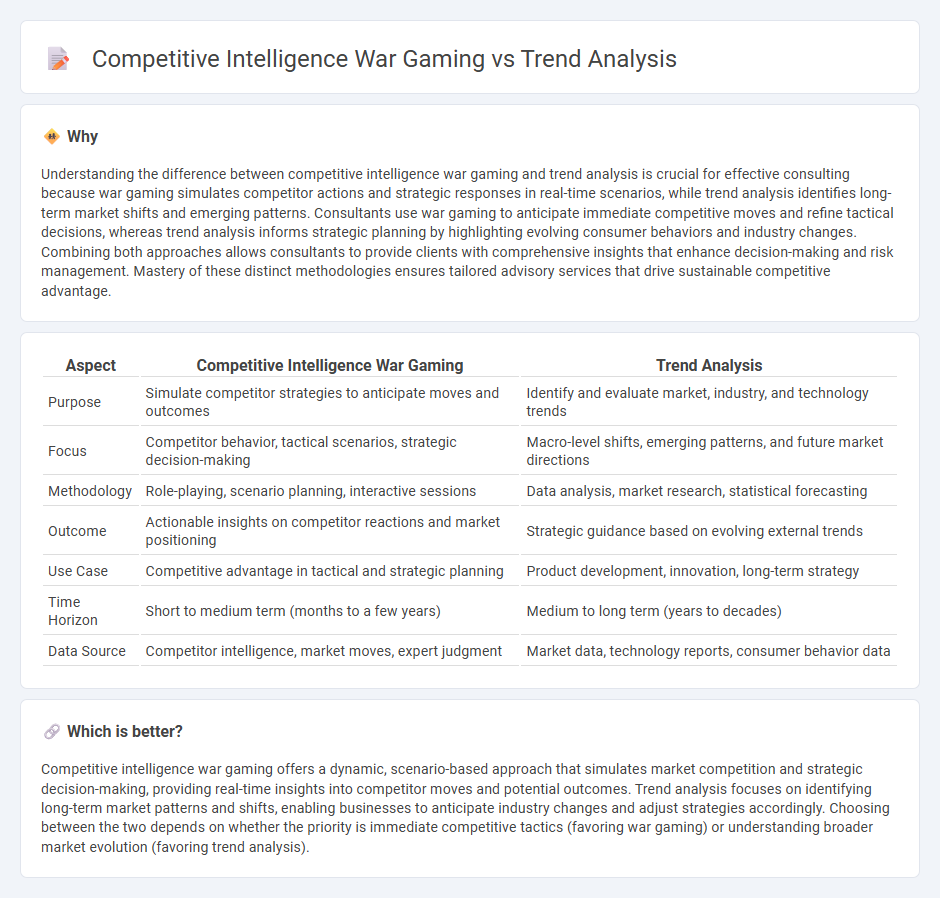 Competitive Intelligence War Gaming vs Trend Analysis

Why

Understanding the difference between competitive intelligence war gaming and trend analysis is crucial for effective consulting because war gaming simulates competitor actions and strategic responses in real-time scenarios, while trend analysis identifies long-term market shifts and emerging patterns. Consultants use war gaming to anticipate immediate competitive moves and refine tactical decisions, whereas trend analysis informs strategic planning by highlighting evolving consumer behaviors and industry changes. Combining both approaches allows consultants to provide clients with comprehensive insights that enhance decision-making and risk management. Mastery of these distinct methodologies ensures tailored advisory services that drive sustainable competitive advantage.

| Aspect | Competitive Intelligence War Gaming | Trend Analysis |
|---|---|---|
| Purpose | Simulate competitor strategies to anticipate moves and outcomes | Identify and evaluate market, industry, and technology trends |
| Focus | Competitor behavior, tactical scenarios, strategic decision-making | Macro-level shifts, emerging patterns, and future market directions |
| Methodology | Role-playing, scenario planning, interactive sessions | Data analysis, market research, statistical forecasting |
| Outcome | Actionable insights on competitor reactions and market positioning | Strategic guidance based on evolving external trends |
| Use Case | Competitive advantage in tactical and strategic planning | Product development, innovation, long-term strategy |
| Time Horizon | Short to medium term (months to a few years) | Medium to long term (years to decades) |
| Data Source | Competitor intelligence, market moves, expert judgment | Market data, technology reports, consumer behavior data |

Which is better?

Competitive intelligence war gaming offers a dynamic, scenario-based approach that simulates market competition and strategic decision-making, providing real-time insights into competitor moves and potential outcomes. Trend analysis focuses on identifying long-term market patterns and shifts, enabling businesses to anticipate industry changes and adjust strategies accordingly. Choosing between the two depends on whether the priority is immediate competitive tactics (favoring war gaming) or understanding broader market evolution (favoring trend analysis).