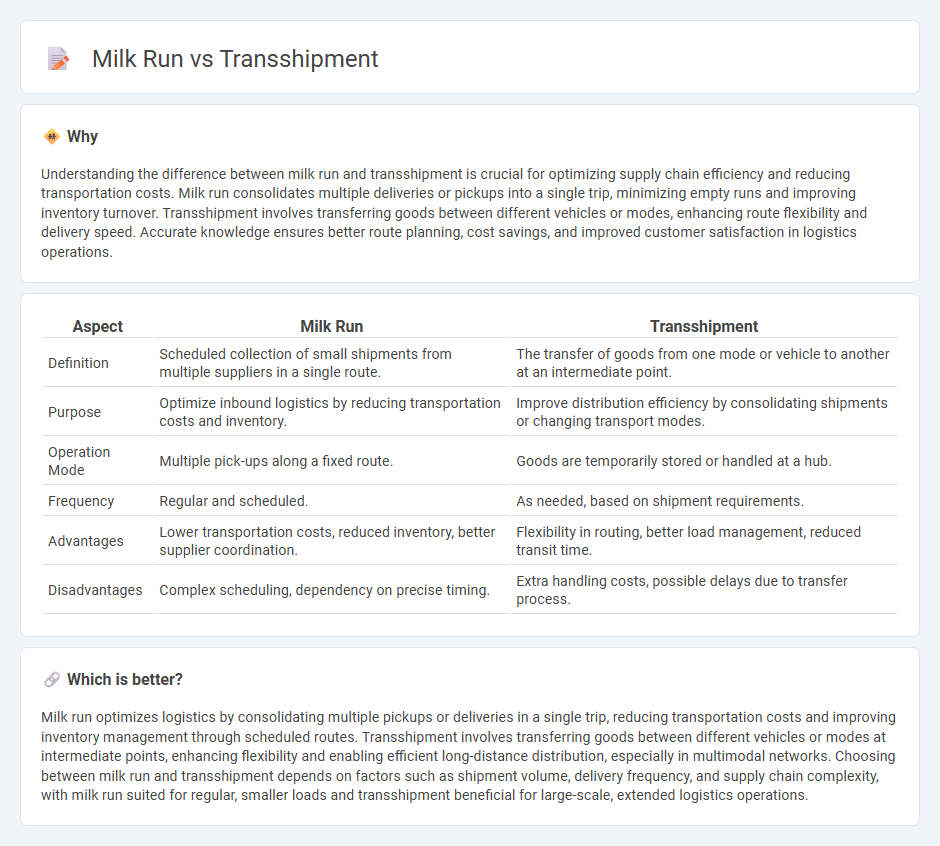 Milk Run vs Transshipment

Why

Understanding the difference between milk run and transshipment is crucial for optimizing supply chain efficiency and reducing transportation costs. Milk run consolidates multiple deliveries or pickups into a single trip, minimizing empty runs and improving inventory turnover. Transshipment involves transferring goods between different vehicles or modes, enhancing route flexibility and delivery speed. Accurate knowledge ensures better route planning, cost savings, and improved customer satisfaction in logistics operations.

| Aspect | Milk Run | Transshipment |
|---|---|---|
| Definition | Scheduled collection of small shipments from multiple suppliers in a single route. | The transfer of goods from one mode or vehicle to another at an intermediate point. |
| Purpose | Optimize inbound logistics by reducing transportation costs and inventory. | Improve distribution efficiency by consolidating shipments or changing transport modes. |
| Operation Mode | Multiple pick-ups along a fixed route. | Goods are temporarily stored or handled at a hub. |
| Frequency | Regular and scheduled. | As needed, based on shipment requirements. |
| Advantages | Lower transportation costs, reduced inventory, better supplier coordination. | Flexibility in routing, better load management, reduced transit time. |
| Disadvantages | Complex scheduling, dependency on precise timing. | Extra handling costs, possible delays due to transfer process. |

Which is better?

Milk run optimizes logistics by consolidating multiple pickups or deliveries in a single trip, reducing transportation costs and improving inventory management through scheduled routes. Transshipment involves transferring goods between different vehicles or modes at intermediate points, enhancing flexibility and enabling efficient long-distance distribution, especially in multimodal networks. Choosing between milk run and transshipment depends on factors such as shipment volume, delivery frequency, and supply chain complexity, with milk run suited for regular, smaller loads and transshipment beneficial for large-scale, extended logistics operations.