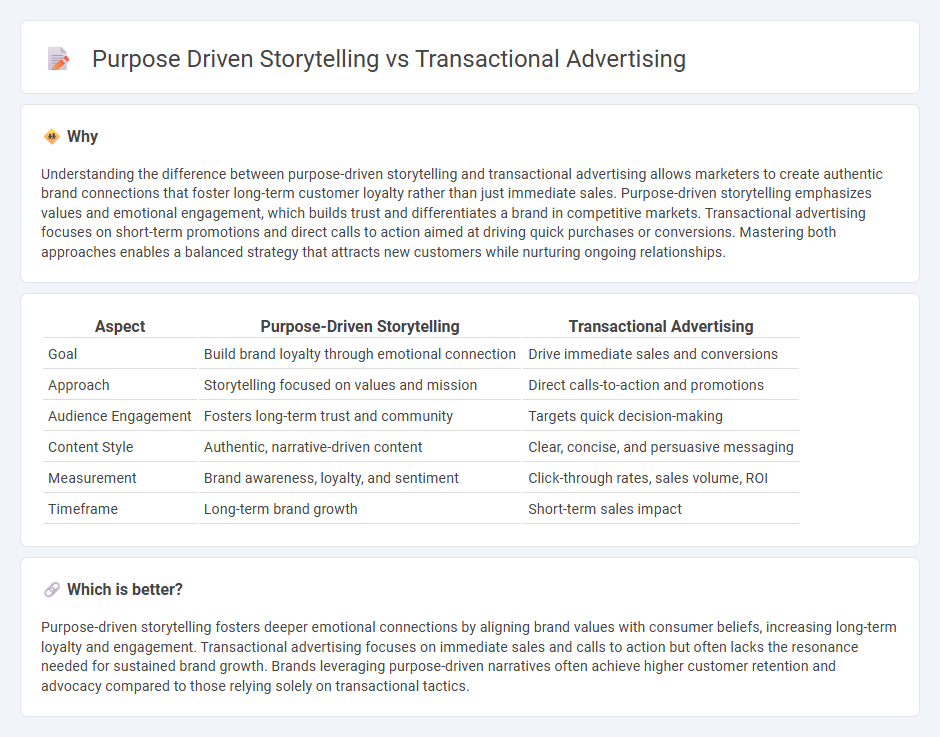 Purpose Driven Storytelling vs Transactional Advertising

Why

Understanding the difference between purpose-driven storytelling and transactional advertising allows marketers to create authentic brand connections that foster long-term customer loyalty rather than just immediate sales. Purpose-driven storytelling emphasizes values and emotional engagement, which builds trust and differentiates a brand in competitive markets. Transactional advertising focuses on short-term promotions and direct calls to action aimed at driving quick purchases or conversions. Mastering both approaches enables a balanced strategy that attracts new customers while nurturing ongoing relationships.

| Aspect | Purpose-Driven Storytelling | Transactional Advertising |
|---|---|---|
| Goal | Build brand loyalty through emotional connection | Drive immediate sales and conversions |
| Approach | Storytelling focused on values and mission | Direct calls-to-action and promotions |
| Audience Engagement | Fosters long-term trust and community | Targets quick decision-making |
| Content Style | Authentic, narrative-driven content | Clear, concise, and persuasive messaging |
| Measurement | Brand awareness, loyalty, and sentiment | Click-through rates, sales volume, ROI |
| Timeframe | Long-term brand growth | Short-term sales impact |

Which is better?

Purpose-driven storytelling fosters deeper emotional connections by aligning brand values with consumer beliefs, increasing long-term loyalty and engagement. Transactional advertising focuses on immediate sales and calls to action but often lacks the resonance needed for sustained brand growth. Brands leveraging purpose-driven narratives often achieve higher customer retention and advocacy compared to those relying solely on transactional tactics.