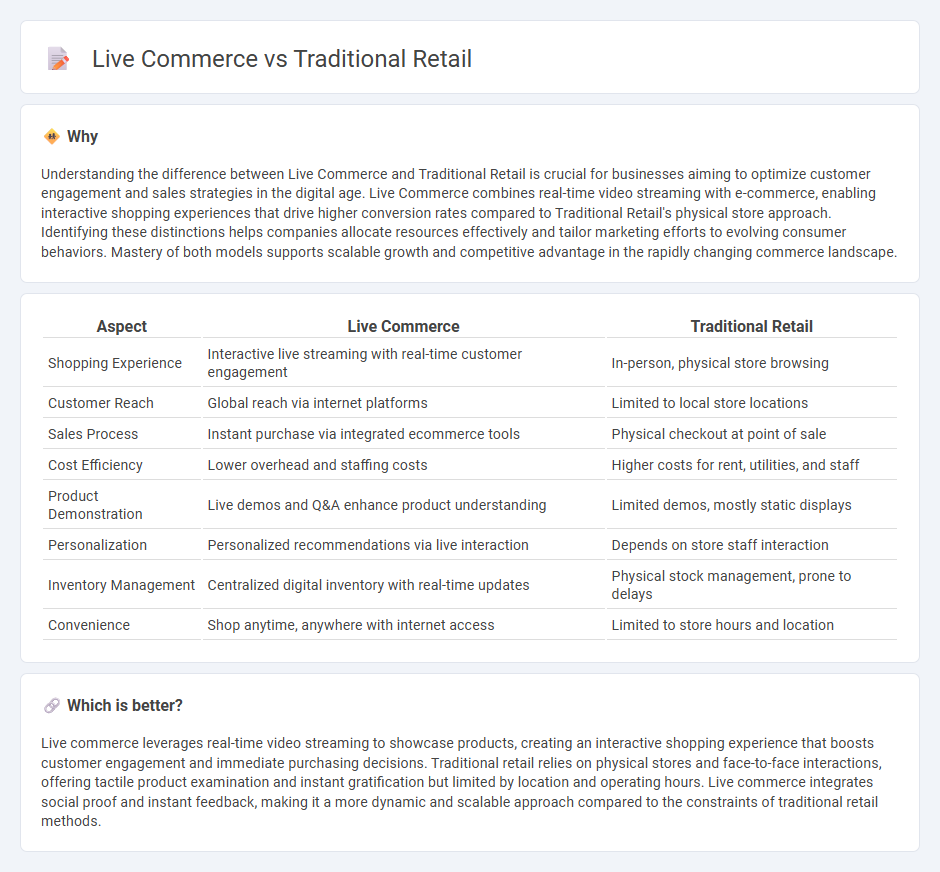 Live Commerce vs Traditional Retail

Why

Understanding the difference between Live Commerce and Traditional Retail is crucial for businesses aiming to optimize customer engagement and sales strategies in the digital age. Live Commerce combines real-time video streaming with e-commerce, enabling interactive shopping experiences that drive higher conversion rates compared to Traditional Retail's physical store approach. Identifying these distinctions helps companies allocate resources effectively and tailor marketing efforts to evolving consumer behaviors. Mastery of both models supports scalable growth and competitive advantage in the rapidly changing commerce landscape.

| Aspect | Live Commerce | Traditional Retail |
|---|---|---|
| Shopping Experience | Interactive live streaming with real-time customer engagement | In-person, physical store browsing |
| Customer Reach | Global reach via internet platforms | Limited to local store locations |
| Sales Process | Instant purchase via integrated ecommerce tools | Physical checkout at point of sale |
| Cost Efficiency | Lower overhead and staffing costs | Higher costs for rent, utilities, and staff |
| Product Demonstration | Live demos and Q&A enhance product understanding | Limited demos, mostly static displays |
| Personalization | Personalized recommendations via live interaction | Depends on store staff interaction |
| Inventory Management | Centralized digital inventory with real-time updates | Physical stock management, prone to delays |
| Convenience | Shop anytime, anywhere with internet access | Limited to store hours and location |

Which is better?

Live commerce leverages real-time video streaming to showcase products, creating an interactive shopping experience that boosts customer engagement and immediate purchasing decisions. Traditional retail relies on physical stores and face-to-face interactions, offering tactile product examination and instant gratification but limited by location and operating hours. Live commerce integrates social proof and instant feedback, making it a more dynamic and scalable approach compared to the constraints of traditional retail methods.