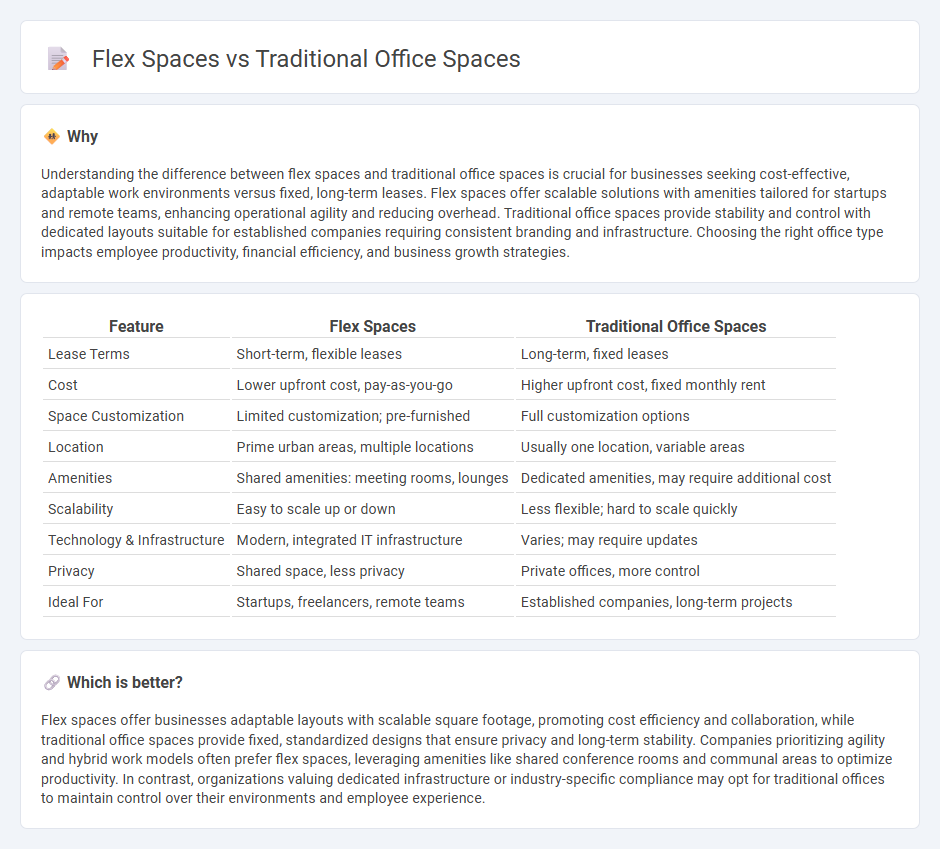 Flex Spaces vs Traditional Office Spaces

Why

Understanding the difference between flex spaces and traditional office spaces is crucial for businesses seeking cost-effective, adaptable work environments versus fixed, long-term leases. Flex spaces offer scalable solutions with amenities tailored for startups and remote teams, enhancing operational agility and reducing overhead. Traditional office spaces provide stability and control with dedicated layouts suitable for established companies requiring consistent branding and infrastructure. Choosing the right office type impacts employee productivity, financial efficiency, and business growth strategies.

| Feature | Flex Spaces | Traditional Office Spaces |
|---|---|---|
| Lease Terms | Short-term, flexible leases | Long-term, fixed leases |
| Cost | Lower upfront cost, pay-as-you-go | Higher upfront cost, fixed monthly rent |
| Space Customization | Limited customization; pre-furnished | Full customization options |
| Location | Prime urban areas, multiple locations | Usually one location, variable areas |
| Amenities | Shared amenities: meeting rooms, lounges | Dedicated amenities, may require additional cost |
| Scalability | Easy to scale up or down | Less flexible; hard to scale quickly |
| Technology & Infrastructure | Modern, integrated IT infrastructure | Varies; may require updates |
| Privacy | Shared space, less privacy | Private offices, more control |
| Ideal For | Startups, freelancers, remote teams | Established companies, long-term projects |

Which is better?

Flex spaces offer businesses adaptable layouts with scalable square footage, promoting cost efficiency and collaboration, while traditional office spaces provide fixed, standardized designs that ensure privacy and long-term stability. Companies prioritizing agility and hybrid work models often prefer flex spaces, leveraging amenities like shared conference rooms and communal areas to optimize productivity. In contrast, organizations valuing dedicated infrastructure or industry-specific compliance may opt for traditional offices to maintain control over their environments and employee experience.