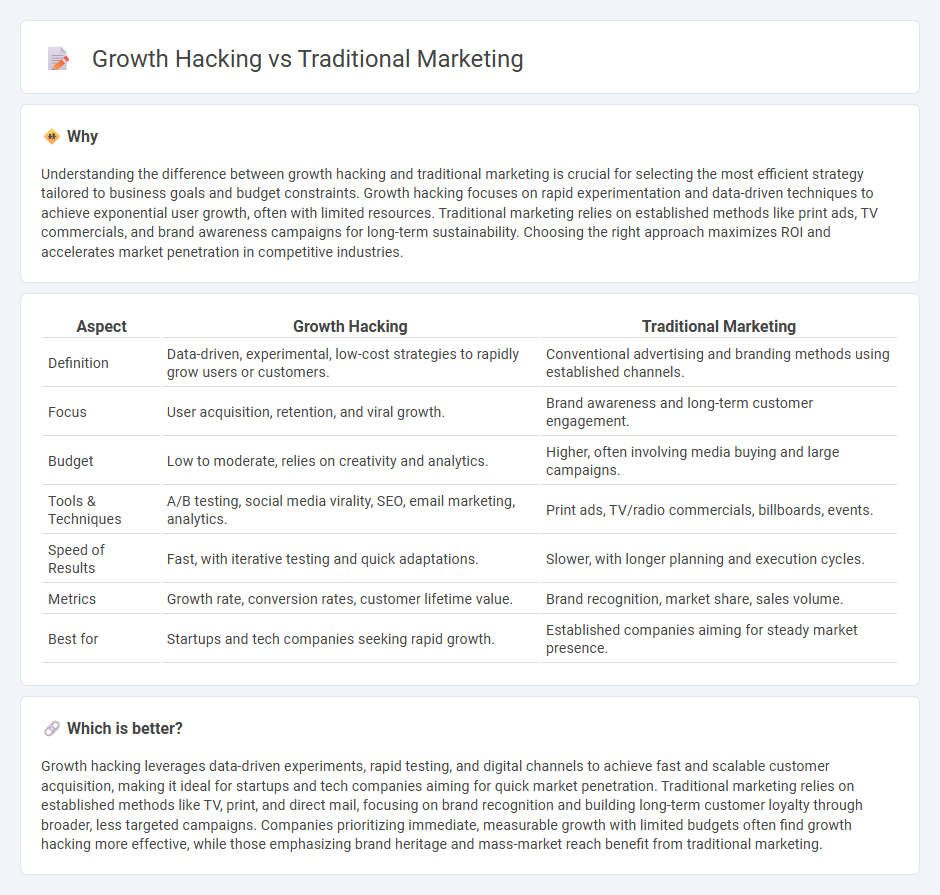 Growth Hacking vs Traditional Marketing

Why

Understanding the difference between growth hacking and traditional marketing is crucial for selecting the most efficient strategy tailored to business goals and budget constraints. Growth hacking focuses on rapid experimentation and data-driven techniques to achieve exponential user growth, often with limited resources. Traditional marketing relies on established methods like print ads, TV commercials, and brand awareness campaigns for long-term sustainability. Choosing the right approach maximizes ROI and accelerates market penetration in competitive industries.

| Aspect | Growth Hacking | Traditional Marketing |
|---|---|---|
| Definition | Data-driven, experimental, low-cost strategies to rapidly grow users or customers. | Conventional advertising and branding methods using established channels. |
| Focus | User acquisition, retention, and viral growth. | Brand awareness and long-term customer engagement. |
| Budget | Low to moderate, relies on creativity and analytics. | Higher, often involving media buying and large campaigns. |
| Tools & Techniques | A/B testing, social media virality, SEO, email marketing, analytics. | Print ads, TV/radio commercials, billboards, events. |
| Speed of Results | Fast, with iterative testing and quick adaptations. | Slower, with longer planning and execution cycles. |
| Metrics | Growth rate, conversion rates, customer lifetime value. | Brand recognition, market share, sales volume. |
| Best for | Startups and tech companies seeking rapid growth. | Established companies aiming for steady market presence. |

Which is better?

Growth hacking leverages data-driven experiments, rapid testing, and digital channels to achieve fast and scalable customer acquisition, making it ideal for startups and tech companies aiming for quick market penetration. Traditional marketing relies on established methods like TV, print, and direct mail, focusing on brand recognition and building long-term customer loyalty through broader, less targeted campaigns. Companies prioritizing immediate, measurable growth with limited budgets often find growth hacking more effective, while those emphasizing brand heritage and mass-market reach benefit from traditional marketing.