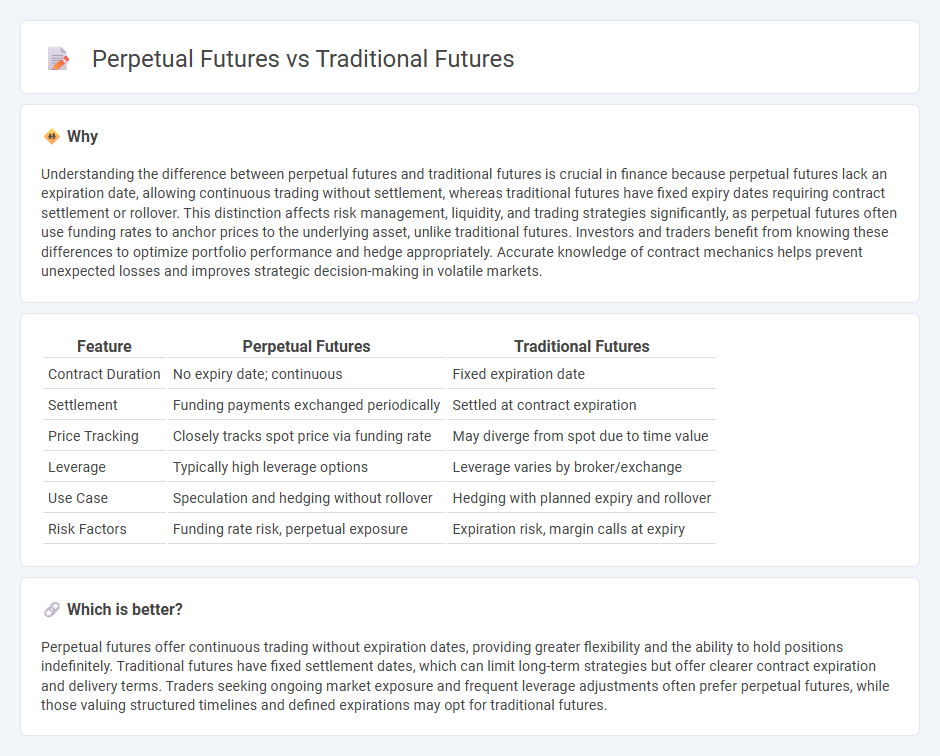 Perpetual Futures vs Traditional Futures

Why

Understanding the difference between perpetual futures and traditional futures is crucial in finance because perpetual futures lack an expiration date, allowing continuous trading without settlement, whereas traditional futures have fixed expiry dates requiring contract settlement or rollover. This distinction affects risk management, liquidity, and trading strategies significantly, as perpetual futures often use funding rates to anchor prices to the underlying asset, unlike traditional futures. Investors and traders benefit from knowing these differences to optimize portfolio performance and hedge appropriately. Accurate knowledge of contract mechanics helps prevent unexpected losses and improves strategic decision-making in volatile markets.

| Feature | Perpetual Futures | Traditional Futures |
|---|---|---|
| Contract Duration | No expiry date; continuous | Fixed expiration date |
| Settlement | Funding payments exchanged periodically | Settled at contract expiration |
| Price Tracking | Closely tracks spot price via funding rate | May diverge from spot due to time value |
| Leverage | Typically high leverage options | Leverage varies by broker/exchange |
| Use Case | Speculation and hedging without rollover | Hedging with planned expiry and rollover |
| Risk Factors | Funding rate risk, perpetual exposure | Expiration risk, margin calls at expiry |

Which is better?

Perpetual futures offer continuous trading without expiration dates, providing greater flexibility and the ability to hold positions indefinitely. Traditional futures have fixed settlement dates, which can limit long-term strategies but offer clearer contract expiration and delivery terms. Traders seeking ongoing market exposure and frequent leverage adjustments often prefer perpetual futures, while those valuing structured timelines and defined expirations may opt for traditional futures.