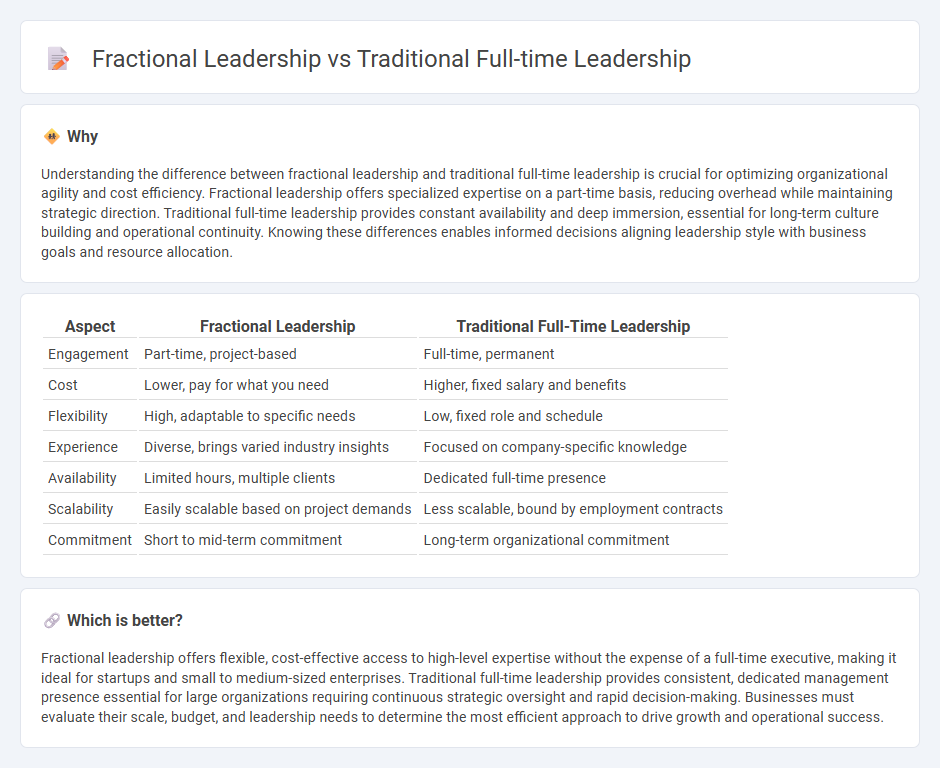 Fractional Leadership vs Traditional Full-time Leadership

Why

Understanding the difference between fractional leadership and traditional full-time leadership is crucial for optimizing organizational agility and cost efficiency. Fractional leadership offers specialized expertise on a part-time basis, reducing overhead while maintaining strategic direction. Traditional full-time leadership provides constant availability and deep immersion, essential for long-term culture building and operational continuity. Knowing these differences enables informed decisions aligning leadership style with business goals and resource allocation.

| Aspect | Fractional Leadership | Traditional Full-Time Leadership |
|---|---|---|
| Engagement | Part-time, project-based | Full-time, permanent |
| Cost | Lower, pay for what you need | Higher, fixed salary and benefits |
| Flexibility | High, adaptable to specific needs | Low, fixed role and schedule |
| Experience | Diverse, brings varied industry insights | Focused on company-specific knowledge |
| Availability | Limited hours, multiple clients | Dedicated full-time presence |
| Scalability | Easily scalable based on project demands | Less scalable, bound by employment contracts |
| Commitment | Short to mid-term commitment | Long-term organizational commitment |

Which is better?

Fractional leadership offers flexible, cost-effective access to high-level expertise without the expense of a full-time executive, making it ideal for startups and small to medium-sized enterprises. Traditional full-time leadership provides consistent, dedicated management presence essential for large organizations requiring continuous strategic oversight and rapid decision-making. Businesses must evaluate their scale, budget, and leadership needs to determine the most efficient approach to drive growth and operational success.