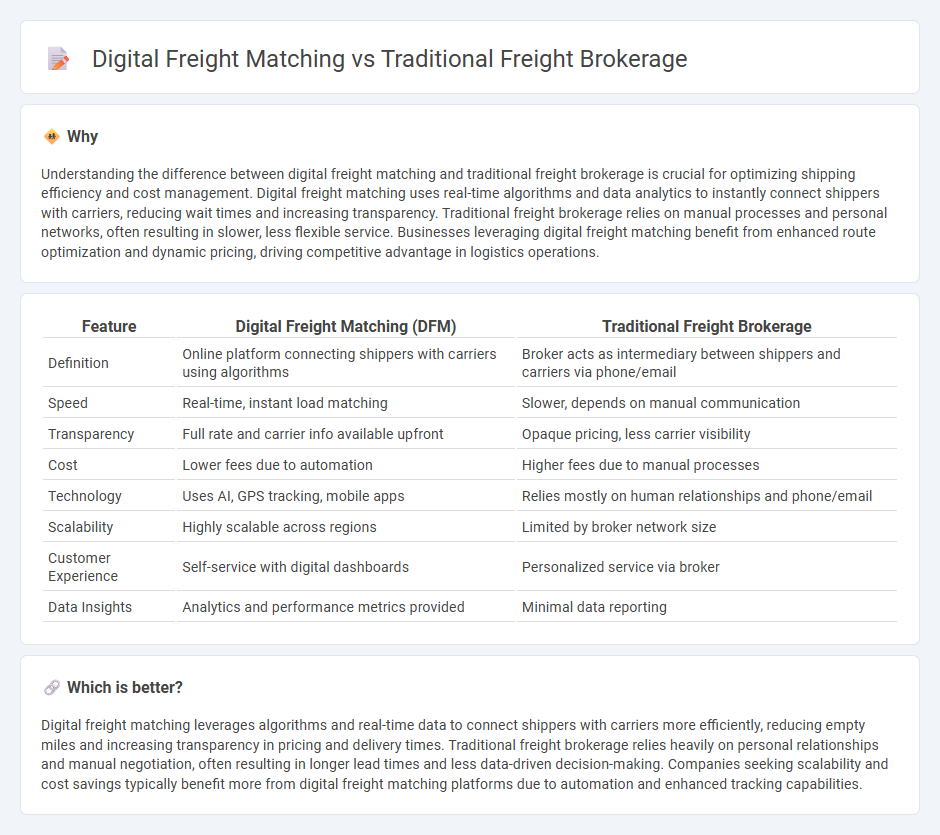 Digital Freight Matching vs Traditional Freight Brokerage

Why

Understanding the difference between digital freight matching and traditional freight brokerage is crucial for optimizing shipping efficiency and cost management. Digital freight matching uses real-time algorithms and data analytics to instantly connect shippers with carriers, reducing wait times and increasing transparency. Traditional freight brokerage relies on manual processes and personal networks, often resulting in slower, less flexible service. Businesses leveraging digital freight matching benefit from enhanced route optimization and dynamic pricing, driving competitive advantage in logistics operations.

| Feature | Digital Freight Matching (DFM) | Traditional Freight Brokerage |
|---|---|---|
| Definition | Online platform connecting shippers with carriers using algorithms | Broker acts as intermediary between shippers and carriers via phone/email |
| Speed | Real-time, instant load matching | Slower, depends on manual communication |
| Transparency | Full rate and carrier info available upfront | Opaque pricing, less carrier visibility |
| Cost | Lower fees due to automation | Higher fees due to manual processes |
| Technology | Uses AI, GPS tracking, mobile apps | Relies mostly on human relationships and phone/email |
| Scalability | Highly scalable across regions | Limited by broker network size |
| Customer Experience | Self-service with digital dashboards | Personalized service via broker |
| Data Insights | Analytics and performance metrics provided | Minimal data reporting |

Which is better?

Digital freight matching leverages algorithms and real-time data to connect shippers with carriers more efficiently, reducing empty miles and increasing transparency in pricing and delivery times. Traditional freight brokerage relies heavily on personal relationships and manual negotiation, often resulting in longer lead times and less data-driven decision-making. Companies seeking scalability and cost savings typically benefit more from digital freight matching platforms due to automation and enhanced tracking capabilities.