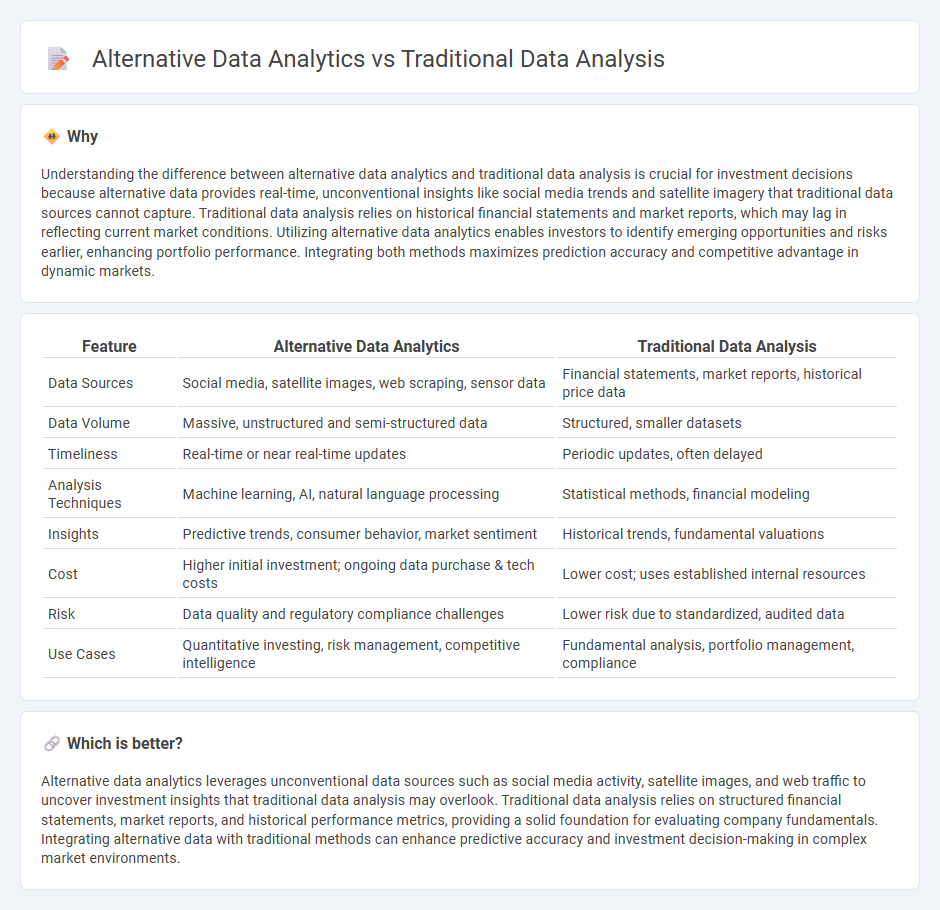 Alternative Data Analytics vs Traditional Data Analysis

Why

Understanding the difference between alternative data analytics and traditional data analysis is crucial for investment decisions because alternative data provides real-time, unconventional insights like social media trends and satellite imagery that traditional data sources cannot capture. Traditional data analysis relies on historical financial statements and market reports, which may lag in reflecting current market conditions. Utilizing alternative data analytics enables investors to identify emerging opportunities and risks earlier, enhancing portfolio performance. Integrating both methods maximizes prediction accuracy and competitive advantage in dynamic markets.

| Feature | Alternative Data Analytics | Traditional Data Analysis |
|---|---|---|
| Data Sources | Social media, satellite images, web scraping, sensor data | Financial statements, market reports, historical price data |
| Data Volume | Massive, unstructured and semi-structured data | Structured, smaller datasets |
| Timeliness | Real-time or near real-time updates | Periodic updates, often delayed |
| Analysis Techniques | Machine learning, AI, natural language processing | Statistical methods, financial modeling |
| Insights | Predictive trends, consumer behavior, market sentiment | Historical trends, fundamental valuations |
| Cost | Higher initial investment; ongoing data purchase & tech costs | Lower cost; uses established internal resources |
| Risk | Data quality and regulatory compliance challenges | Lower risk due to standardized, audited data |
| Use Cases | Quantitative investing, risk management, competitive intelligence | Fundamental analysis, portfolio management, compliance |

Which is better?

Alternative data analytics leverages unconventional data sources such as social media activity, satellite images, and web traffic to uncover investment insights that traditional data analysis may overlook. Traditional data analysis relies on structured financial statements, market reports, and historical performance metrics, providing a solid foundation for evaluating company fundamentals. Integrating alternative data with traditional methods can enhance predictive accuracy and investment decision-making in complex market environments.