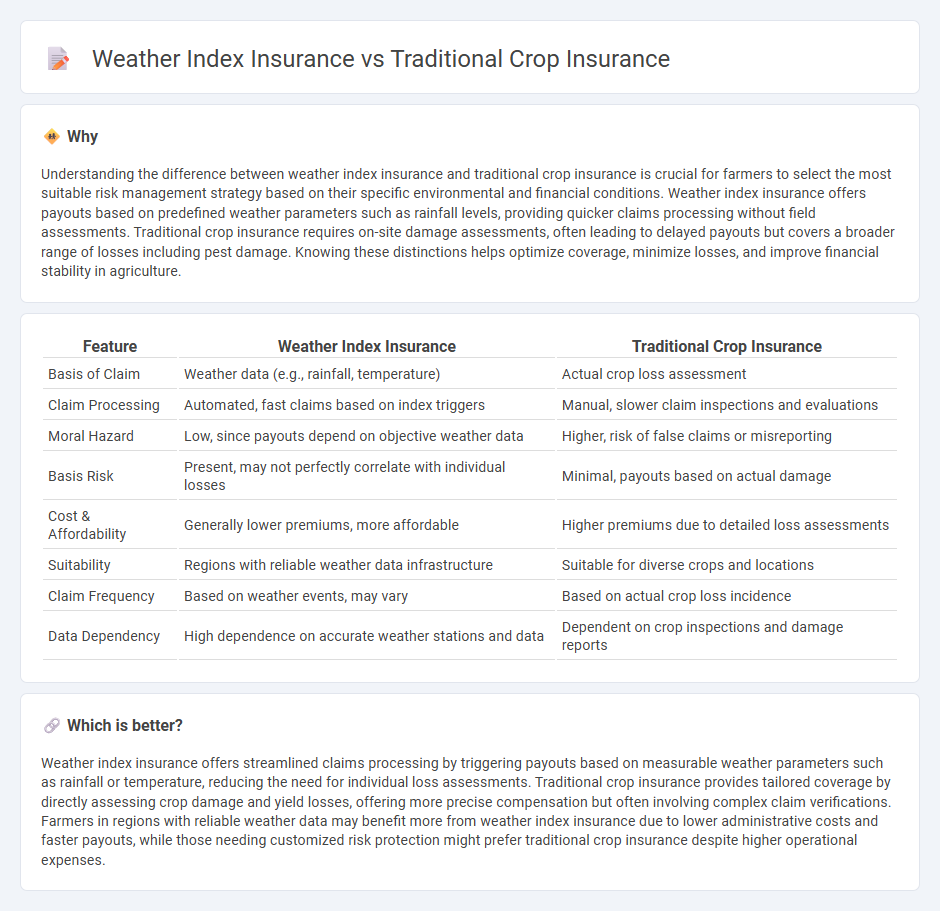 Weather Index Insurance vs Traditional Crop Insurance

Why

Understanding the difference between weather index insurance and traditional crop insurance is crucial for farmers to select the most suitable risk management strategy based on their specific environmental and financial conditions. Weather index insurance offers payouts based on predefined weather parameters such as rainfall levels, providing quicker claims processing without field assessments. Traditional crop insurance requires on-site damage assessments, often leading to delayed payouts but covers a broader range of losses including pest damage. Knowing these distinctions helps optimize coverage, minimize losses, and improve financial stability in agriculture.

| Feature | Weather Index Insurance | Traditional Crop Insurance |
|---|---|---|
| Basis of Claim | Weather data (e.g., rainfall, temperature) | Actual crop loss assessment |
| Claim Processing | Automated, fast claims based on index triggers | Manual, slower claim inspections and evaluations |
| Moral Hazard | Low, since payouts depend on objective weather data | Higher, risk of false claims or misreporting |
| Basis Risk | Present, may not perfectly correlate with individual losses | Minimal, payouts based on actual damage |
| Cost & Affordability | Generally lower premiums, more affordable | Higher premiums due to detailed loss assessments |
| Suitability | Regions with reliable weather data infrastructure | Suitable for diverse crops and locations |
| Claim Frequency | Based on weather events, may vary | Based on actual crop loss incidence |
| Data Dependency | High dependence on accurate weather stations and data | Dependent on crop inspections and damage reports |

Which is better?

Weather index insurance offers streamlined claims processing by triggering payouts based on measurable weather parameters such as rainfall or temperature, reducing the need for individual loss assessments. Traditional crop insurance provides tailored coverage by directly assessing crop damage and yield losses, offering more precise compensation but often involving complex claim verifications. Farmers in regions with reliable weather data may benefit more from weather index insurance due to lower administrative costs and faster payouts, while those needing customized risk protection might prefer traditional crop insurance despite higher operational expenses.