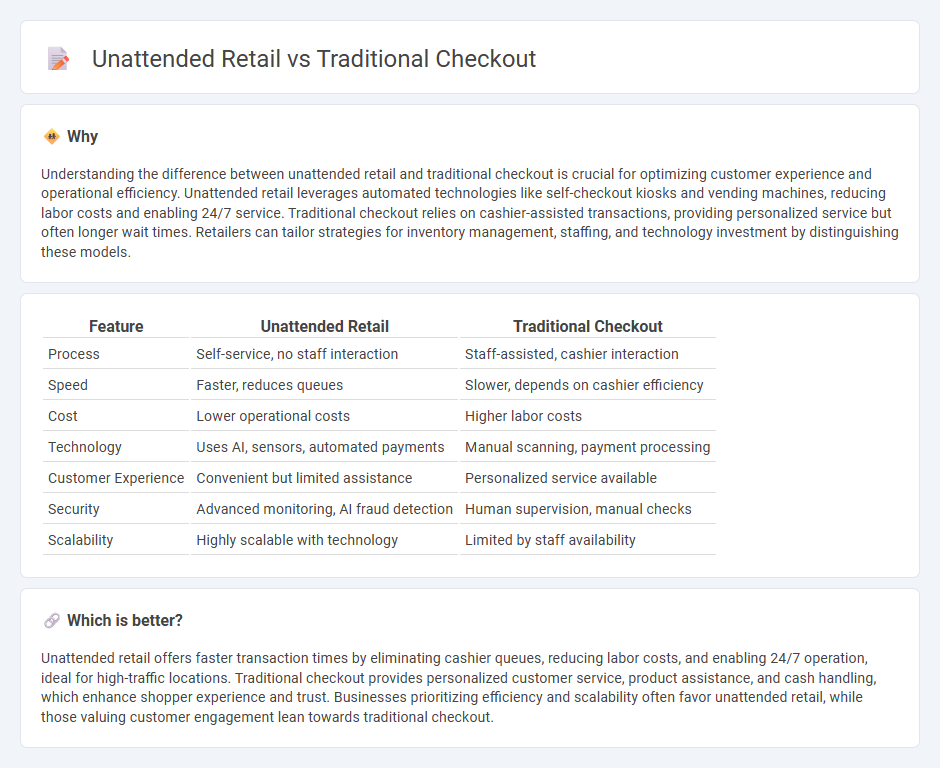 Unattended Retail vs Traditional Checkout

Why

Understanding the difference between unattended retail and traditional checkout is crucial for optimizing customer experience and operational efficiency. Unattended retail leverages automated technologies like self-checkout kiosks and vending machines, reducing labor costs and enabling 24/7 service. Traditional checkout relies on cashier-assisted transactions, providing personalized service but often longer wait times. Retailers can tailor strategies for inventory management, staffing, and technology investment by distinguishing these models.

| Feature | Unattended Retail | Traditional Checkout |
|---|---|---|
| Process | Self-service, no staff interaction | Staff-assisted, cashier interaction |
| Speed | Faster, reduces queues | Slower, depends on cashier efficiency |
| Cost | Lower operational costs | Higher labor costs |
| Technology | Uses AI, sensors, automated payments | Manual scanning, payment processing |
| Customer Experience | Convenient but limited assistance | Personalized service available |
| Security | Advanced monitoring, AI fraud detection | Human supervision, manual checks |
| Scalability | Highly scalable with technology | Limited by staff availability |

Which is better?

Unattended retail offers faster transaction times by eliminating cashier queues, reducing labor costs, and enabling 24/7 operation, ideal for high-traffic locations. Traditional checkout provides personalized customer service, product assistance, and cash handling, which enhance shopper experience and trust. Businesses prioritizing efficiency and scalability often favor unattended retail, while those valuing customer engagement lean towards traditional checkout.