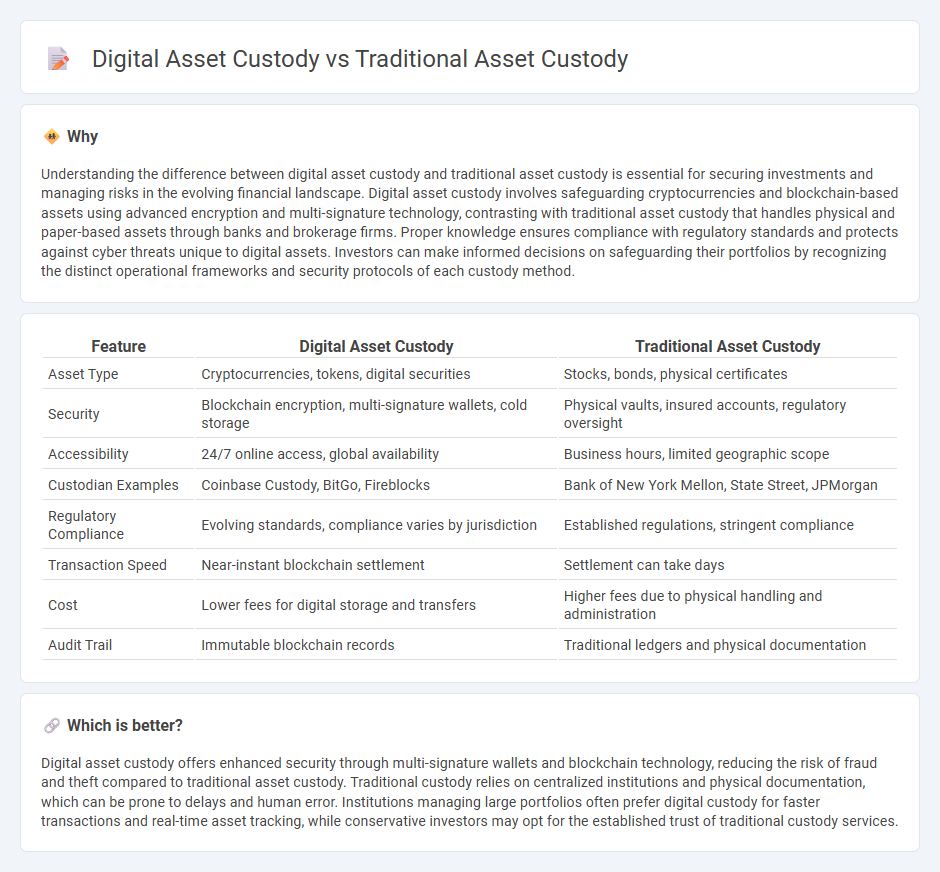 Digital Asset Custody vs Traditional Asset Custody

Why

Understanding the difference between digital asset custody and traditional asset custody is essential for securing investments and managing risks in the evolving financial landscape. Digital asset custody involves safeguarding cryptocurrencies and blockchain-based assets using advanced encryption and multi-signature technology, contrasting with traditional asset custody that handles physical and paper-based assets through banks and brokerage firms. Proper knowledge ensures compliance with regulatory standards and protects against cyber threats unique to digital assets. Investors can make informed decisions on safeguarding their portfolios by recognizing the distinct operational frameworks and security protocols of each custody method.

| Feature | Digital Asset Custody | Traditional Asset Custody |
|---|---|---|
| Asset Type | Cryptocurrencies, tokens, digital securities | Stocks, bonds, physical certificates |
| Security | Blockchain encryption, multi-signature wallets, cold storage | Physical vaults, insured accounts, regulatory oversight |
| Accessibility | 24/7 online access, global availability | Business hours, limited geographic scope |
| Custodian Examples | Coinbase Custody, BitGo, Fireblocks | Bank of New York Mellon, State Street, JPMorgan |
| Regulatory Compliance | Evolving standards, compliance varies by jurisdiction | Established regulations, stringent compliance |
| Transaction Speed | Near-instant blockchain settlement | Settlement can take days |
| Cost | Lower fees for digital storage and transfers | Higher fees due to physical handling and administration |
| Audit Trail | Immutable blockchain records | Traditional ledgers and physical documentation |

Which is better?

Digital asset custody offers enhanced security through multi-signature wallets and blockchain technology, reducing the risk of fraud and theft compared to traditional asset custody. Traditional custody relies on centralized institutions and physical documentation, which can be prone to delays and human error. Institutions managing large portfolios often prefer digital custody for faster transactions and real-time asset tracking, while conservative investors may opt for the established trust of traditional custody services.