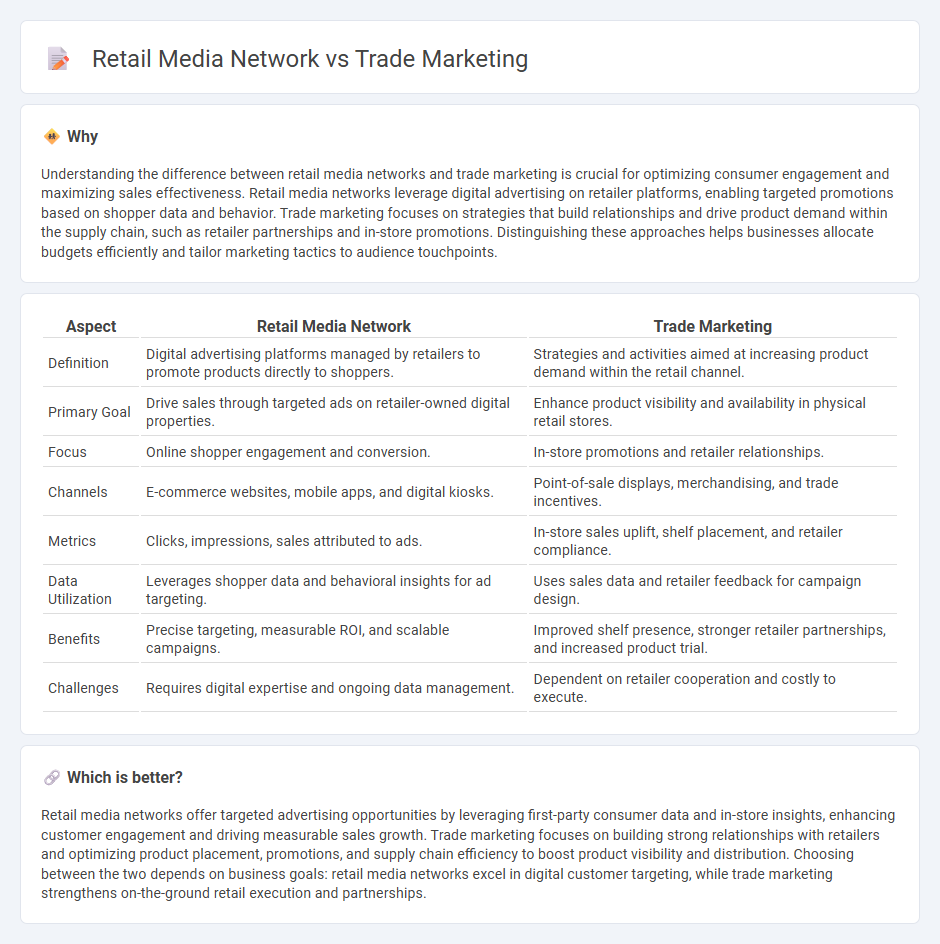 Retail Media Network vs Trade Marketing

Why

Understanding the difference between retail media networks and trade marketing is crucial for optimizing consumer engagement and maximizing sales effectiveness. Retail media networks leverage digital advertising on retailer platforms, enabling targeted promotions based on shopper data and behavior. Trade marketing focuses on strategies that build relationships and drive product demand within the supply chain, such as retailer partnerships and in-store promotions. Distinguishing these approaches helps businesses allocate budgets efficiently and tailor marketing tactics to audience touchpoints.

| Aspect | Retail Media Network | Trade Marketing |
|---|---|---|
| Definition | Digital advertising platforms managed by retailers to promote products directly to shoppers. | Strategies and activities aimed at increasing product demand within the retail channel. |
| Primary Goal | Drive sales through targeted ads on retailer-owned digital properties. | Enhance product visibility and availability in physical retail stores. |
| Focus | Online shopper engagement and conversion. | In-store promotions and retailer relationships. |
| Channels | E-commerce websites, mobile apps, and digital kiosks. | Point-of-sale displays, merchandising, and trade incentives. |
| Metrics | Clicks, impressions, sales attributed to ads. | In-store sales uplift, shelf placement, and retailer compliance. |
| Data Utilization | Leverages shopper data and behavioral insights for ad targeting. | Uses sales data and retailer feedback for campaign design. |
| Benefits | Precise targeting, measurable ROI, and scalable campaigns. | Improved shelf presence, stronger retailer partnerships, and increased product trial. |
| Challenges | Requires digital expertise and ongoing data management. | Dependent on retailer cooperation and costly to execute. |

Which is better?

Retail media networks offer targeted advertising opportunities by leveraging first-party consumer data and in-store insights, enhancing customer engagement and driving measurable sales growth. Trade marketing focuses on building strong relationships with retailers and optimizing product placement, promotions, and supply chain efficiency to boost product visibility and distribution. Choosing between the two depends on business goals: retail media networks excel in digital customer targeting, while trade marketing strengthens on-the-ground retail execution and partnerships.