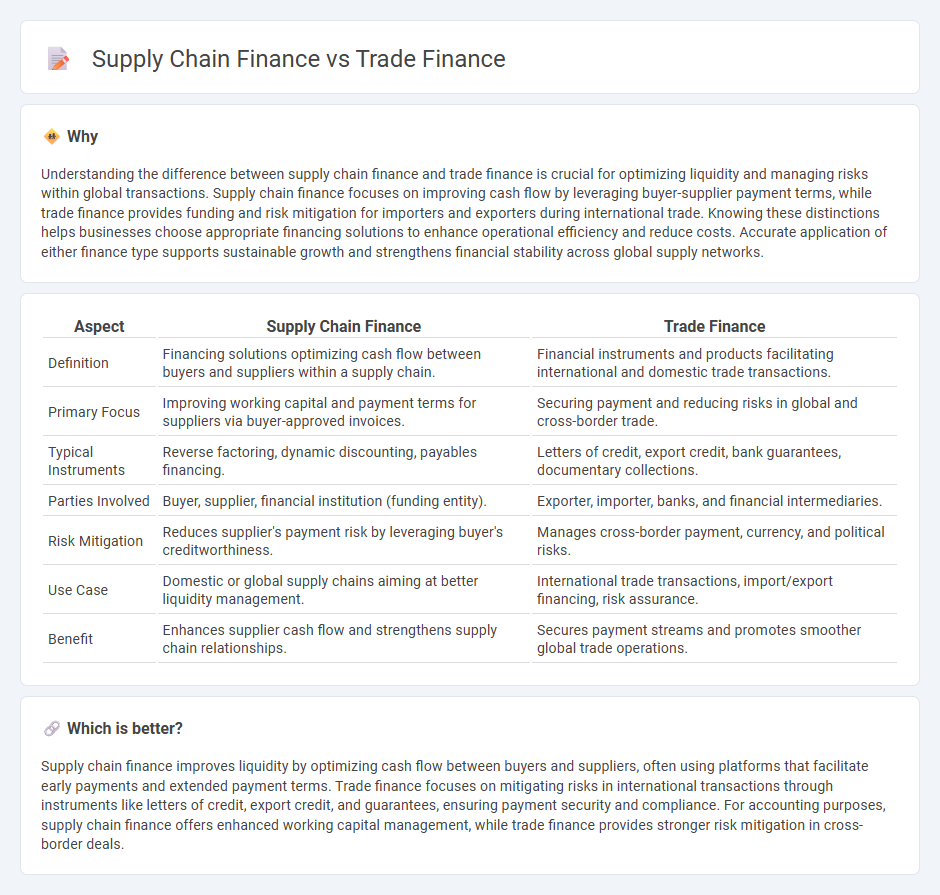 Supply Chain Finance vs Trade Finance

Why

Understanding the difference between supply chain finance and trade finance is crucial for optimizing liquidity and managing risks within global transactions. Supply chain finance focuses on improving cash flow by leveraging buyer-supplier payment terms, while trade finance provides funding and risk mitigation for importers and exporters during international trade. Knowing these distinctions helps businesses choose appropriate financing solutions to enhance operational efficiency and reduce costs. Accurate application of either finance type supports sustainable growth and strengthens financial stability across global supply networks.

| Aspect | Supply Chain Finance | Trade Finance |
|---|---|---|
| Definition | Financing solutions optimizing cash flow between buyers and suppliers within a supply chain. | Financial instruments and products facilitating international and domestic trade transactions. |
| Primary Focus | Improving working capital and payment terms for suppliers via buyer-approved invoices. | Securing payment and reducing risks in global and cross-border trade. |
| Typical Instruments | Reverse factoring, dynamic discounting, payables financing. | Letters of credit, export credit, bank guarantees, documentary collections. |
| Parties Involved | Buyer, supplier, financial institution (funding entity). | Exporter, importer, banks, and financial intermediaries. |
| Risk Mitigation | Reduces supplier's payment risk by leveraging buyer's creditworthiness. | Manages cross-border payment, currency, and political risks. |
| Use Case | Domestic or global supply chains aiming at better liquidity management. | International trade transactions, import/export financing, risk assurance. |
| Benefit | Enhances supplier cash flow and strengthens supply chain relationships. | Secures payment streams and promotes smoother global trade operations. |

Which is better?

Supply chain finance improves liquidity by optimizing cash flow between buyers and suppliers, often using platforms that facilitate early payments and extended payment terms. Trade finance focuses on mitigating risks in international transactions through instruments like letters of credit, export credit, and guarantees, ensuring payment security and compliance. For accounting purposes, supply chain finance offers enhanced working capital management, while trade finance provides stronger risk mitigation in cross-border deals.