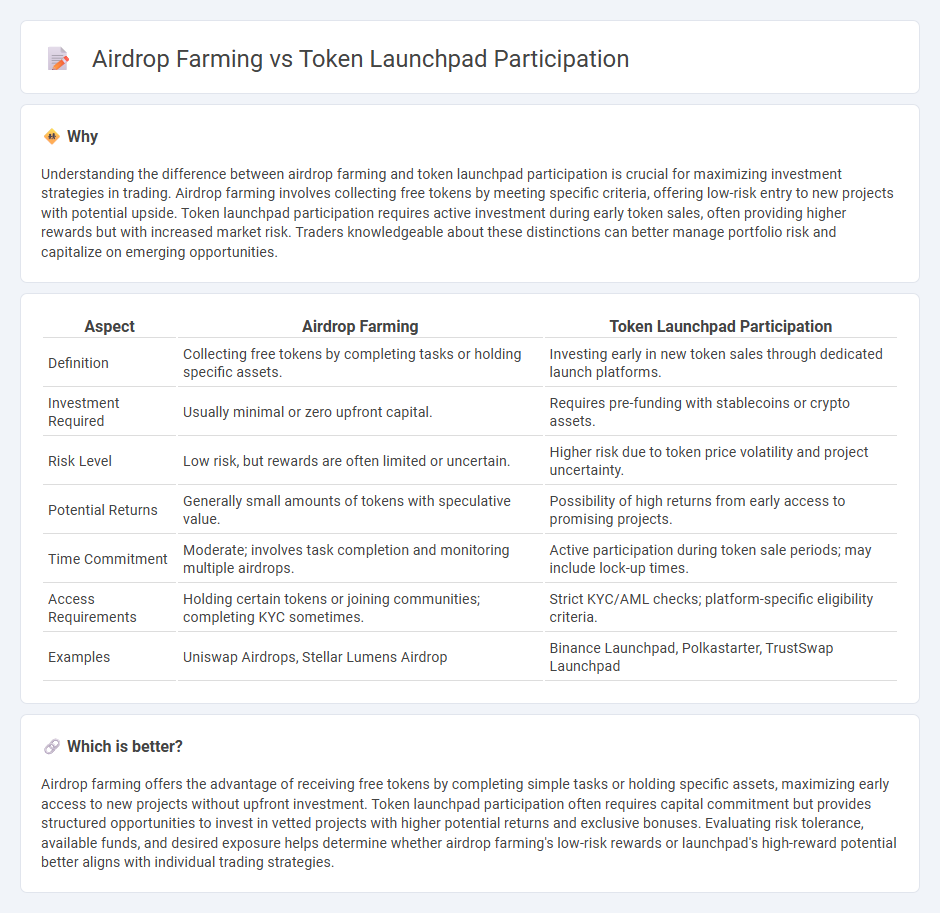 Airdrop Farming vs Token Launchpad Participation

Why

Understanding the difference between airdrop farming and token launchpad participation is crucial for maximizing investment strategies in trading. Airdrop farming involves collecting free tokens by meeting specific criteria, offering low-risk entry to new projects with potential upside. Token launchpad participation requires active investment during early token sales, often providing higher rewards but with increased market risk. Traders knowledgeable about these distinctions can better manage portfolio risk and capitalize on emerging opportunities.

| Aspect | Airdrop Farming | Token Launchpad Participation |
|---|---|---|
| Definition | Collecting free tokens by completing tasks or holding specific assets. | Investing early in new token sales through dedicated launch platforms. |
| Investment Required | Usually minimal or zero upfront capital. | Requires pre-funding with stablecoins or crypto assets. |
| Risk Level | Low risk, but rewards are often limited or uncertain. | Higher risk due to token price volatility and project uncertainty. |
| Potential Returns | Generally small amounts of tokens with speculative value. | Possibility of high returns from early access to promising projects. |
| Time Commitment | Moderate; involves task completion and monitoring multiple airdrops. | Active participation during token sale periods; may include lock-up times. |
| Access Requirements | Holding certain tokens or joining communities; completing KYC sometimes. | Strict KYC/AML checks; platform-specific eligibility criteria. |
| Examples | Uniswap Airdrops, Stellar Lumens Airdrop | Binance Launchpad, Polkastarter, TrustSwap Launchpad |

Which is better?

Airdrop farming offers the advantage of receiving free tokens by completing simple tasks or holding specific assets, maximizing early access to new projects without upfront investment. Token launchpad participation often requires capital commitment but provides structured opportunities to invest in vetted projects with higher potential returns and exclusive bonuses. Evaluating risk tolerance, available funds, and desired exposure helps determine whether airdrop farming's low-risk rewards or launchpad's high-reward potential better aligns with individual trading strategies.