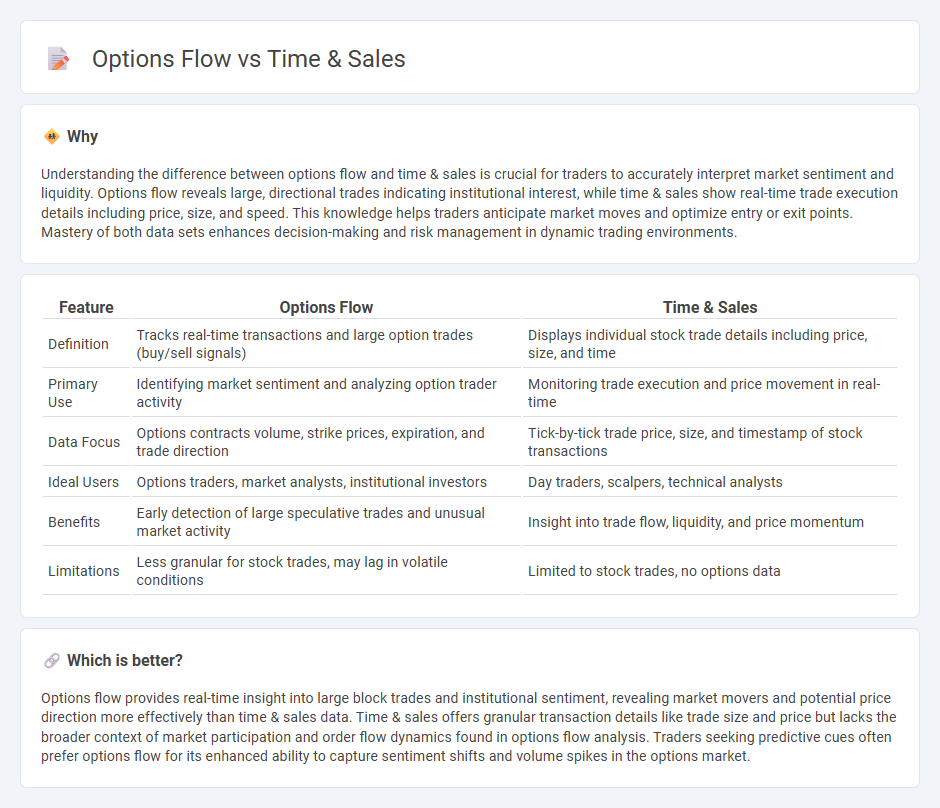 Options Flow vs Time & Sales

Why

Understanding the difference between options flow and time & sales is crucial for traders to accurately interpret market sentiment and liquidity. Options flow reveals large, directional trades indicating institutional interest, while time & sales show real-time trade execution details including price, size, and speed. This knowledge helps traders anticipate market moves and optimize entry or exit points. Mastery of both data sets enhances decision-making and risk management in dynamic trading environments.

| Feature | Options Flow | Time & Sales |
|---|---|---|
| Definition | Tracks real-time transactions and large option trades (buy/sell signals) | Displays individual stock trade details including price, size, and time |
| Primary Use | Identifying market sentiment and analyzing option trader activity | Monitoring trade execution and price movement in real-time |
| Data Focus | Options contracts volume, strike prices, expiration, and trade direction | Tick-by-tick trade price, size, and timestamp of stock transactions |
| Ideal Users | Options traders, market analysts, institutional investors | Day traders, scalpers, technical analysts |
| Benefits | Early detection of large speculative trades and unusual market activity | Insight into trade flow, liquidity, and price momentum |
| Limitations | Less granular for stock trades, may lag in volatile conditions | Limited to stock trades, no options data |

Which is better?

Options flow provides real-time insight into large block trades and institutional sentiment, revealing market movers and potential price direction more effectively than time & sales data. Time & sales offers granular transaction details like trade size and price but lacks the broader context of market participation and order flow dynamics found in options flow analysis. Traders seeking predictive cues often prefer options flow for its enhanced ability to capture sentiment shifts and volume spikes in the options market.