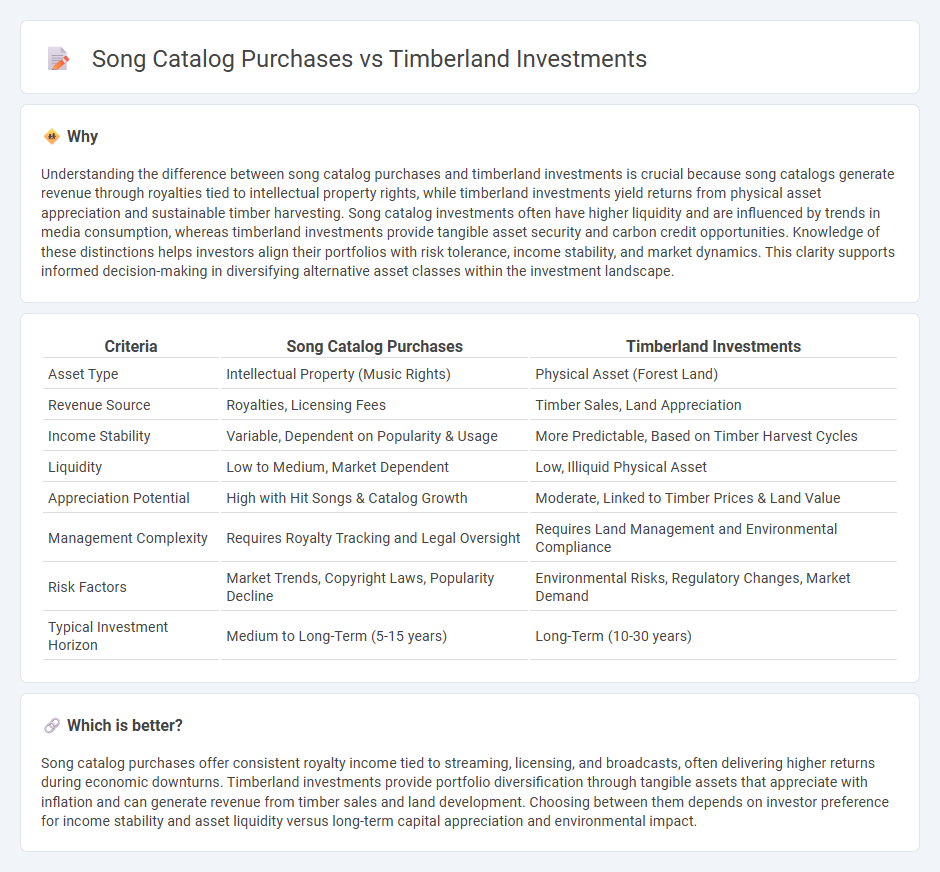 Song Catalog Purchases vs Timberland Investments

Why

Understanding the difference between song catalog purchases and timberland investments is crucial because song catalogs generate revenue through royalties tied to intellectual property rights, while timberland investments yield returns from physical asset appreciation and sustainable timber harvesting. Song catalog investments often have higher liquidity and are influenced by trends in media consumption, whereas timberland investments provide tangible asset security and carbon credit opportunities. Knowledge of these distinctions helps investors align their portfolios with risk tolerance, income stability, and market dynamics. This clarity supports informed decision-making in diversifying alternative asset classes within the investment landscape.

| Criteria | Song Catalog Purchases | Timberland Investments |
|---|---|---|
| Asset Type | Intellectual Property (Music Rights) | Physical Asset (Forest Land) |
| Revenue Source | Royalties, Licensing Fees | Timber Sales, Land Appreciation |
| Income Stability | Variable, Dependent on Popularity & Usage | More Predictable, Based on Timber Harvest Cycles |
| Liquidity | Low to Medium, Market Dependent | Low, Illiquid Physical Asset |
| Appreciation Potential | High with Hit Songs & Catalog Growth | Moderate, Linked to Timber Prices & Land Value |
| Management Complexity | Requires Royalty Tracking and Legal Oversight | Requires Land Management and Environmental Compliance |
| Risk Factors | Market Trends, Copyright Laws, Popularity Decline | Environmental Risks, Regulatory Changes, Market Demand |
| Typical Investment Horizon | Medium to Long-Term (5-15 years) | Long-Term (10-30 years) |

Which is better?

Song catalog purchases offer consistent royalty income tied to streaming, licensing, and broadcasts, often delivering higher returns during economic downturns. Timberland investments provide portfolio diversification through tangible assets that appreciate with inflation and can generate revenue from timber sales and land development. Choosing between them depends on investor preference for income stability and asset liquidity versus long-term capital appreciation and environmental impact.