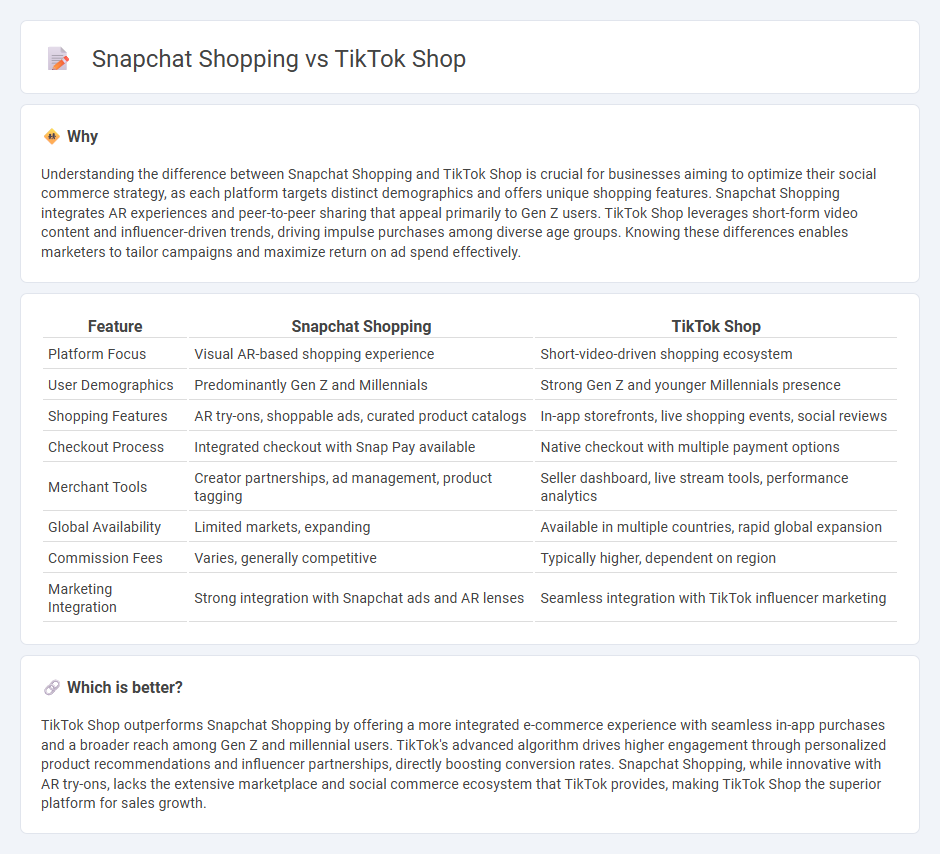 Snapchat Shopping vs TikTok Shop

Why

Understanding the difference between Snapchat Shopping and TikTok Shop is crucial for businesses aiming to optimize their social commerce strategy, as each platform targets distinct demographics and offers unique shopping features. Snapchat Shopping integrates AR experiences and peer-to-peer sharing that appeal primarily to Gen Z users. TikTok Shop leverages short-form video content and influencer-driven trends, driving impulse purchases among diverse age groups. Knowing these differences enables marketers to tailor campaigns and maximize return on ad spend effectively.

| Feature | Snapchat Shopping | TikTok Shop |
|---|---|---|
| Platform Focus | Visual AR-based shopping experience | Short-video-driven shopping ecosystem |
| User Demographics | Predominantly Gen Z and Millennials | Strong Gen Z and younger Millennials presence |
| Shopping Features | AR try-ons, shoppable ads, curated product catalogs | In-app storefronts, live shopping events, social reviews |
| Checkout Process | Integrated checkout with Snap Pay available | Native checkout with multiple payment options |
| Merchant Tools | Creator partnerships, ad management, product tagging | Seller dashboard, live stream tools, performance analytics |
| Global Availability | Limited markets, expanding | Available in multiple countries, rapid global expansion |
| Commission Fees | Varies, generally competitive | Typically higher, dependent on region |
| Marketing Integration | Strong integration with Snapchat ads and AR lenses | Seamless integration with TikTok influencer marketing |

Which is better?

TikTok Shop outperforms Snapchat Shopping by offering a more integrated e-commerce experience with seamless in-app purchases and a broader reach among Gen Z and millennial users. TikTok's advanced algorithm drives higher engagement through personalized product recommendations and influencer partnerships, directly boosting conversion rates. Snapchat Shopping, while innovative with AR try-ons, lacks the extensive marketplace and social commerce ecosystem that TikTok provides, making TikTok Shop the superior platform for sales growth.