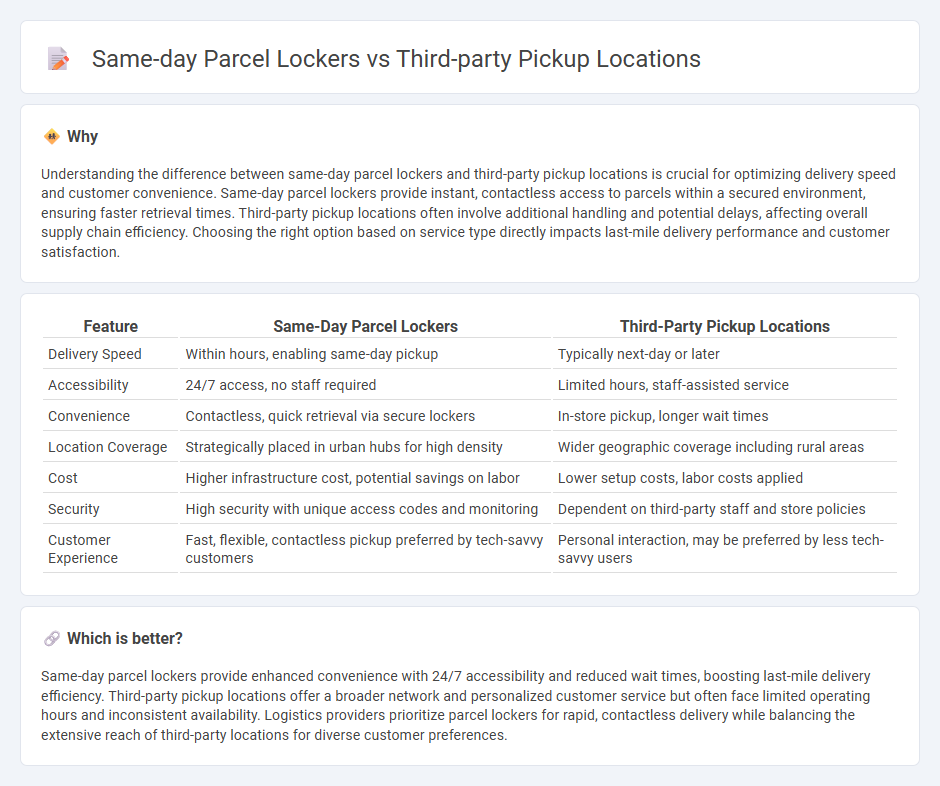 Same-day Parcel Lockers vs Third-party Pickup Locations

Why

Understanding the difference between same-day parcel lockers and third-party pickup locations is crucial for optimizing delivery speed and customer convenience. Same-day parcel lockers provide instant, contactless access to parcels within a secured environment, ensuring faster retrieval times. Third-party pickup locations often involve additional handling and potential delays, affecting overall supply chain efficiency. Choosing the right option based on service type directly impacts last-mile delivery performance and customer satisfaction.

| Feature | Same-Day Parcel Lockers | Third-Party Pickup Locations |
|---|---|---|
| Delivery Speed | Within hours, enabling same-day pickup | Typically next-day or later |
| Accessibility | 24/7 access, no staff required | Limited hours, staff-assisted service |
| Convenience | Contactless, quick retrieval via secure lockers | In-store pickup, longer wait times |
| Location Coverage | Strategically placed in urban hubs for high density | Wider geographic coverage including rural areas |
| Cost | Higher infrastructure cost, potential savings on labor | Lower setup costs, labor costs applied |
| Security | High security with unique access codes and monitoring | Dependent on third-party staff and store policies |
| Customer Experience | Fast, flexible, contactless pickup preferred by tech-savvy customers | Personal interaction, may be preferred by less tech-savvy users |

Which is better?

Same-day parcel lockers provide enhanced convenience with 24/7 accessibility and reduced wait times, boosting last-mile delivery efficiency. Third-party pickup locations offer a broader network and personalized customer service but often face limited operating hours and inconsistent availability. Logistics providers prioritize parcel lockers for rapid, contactless delivery while balancing the extensive reach of third-party locations for diverse customer preferences.