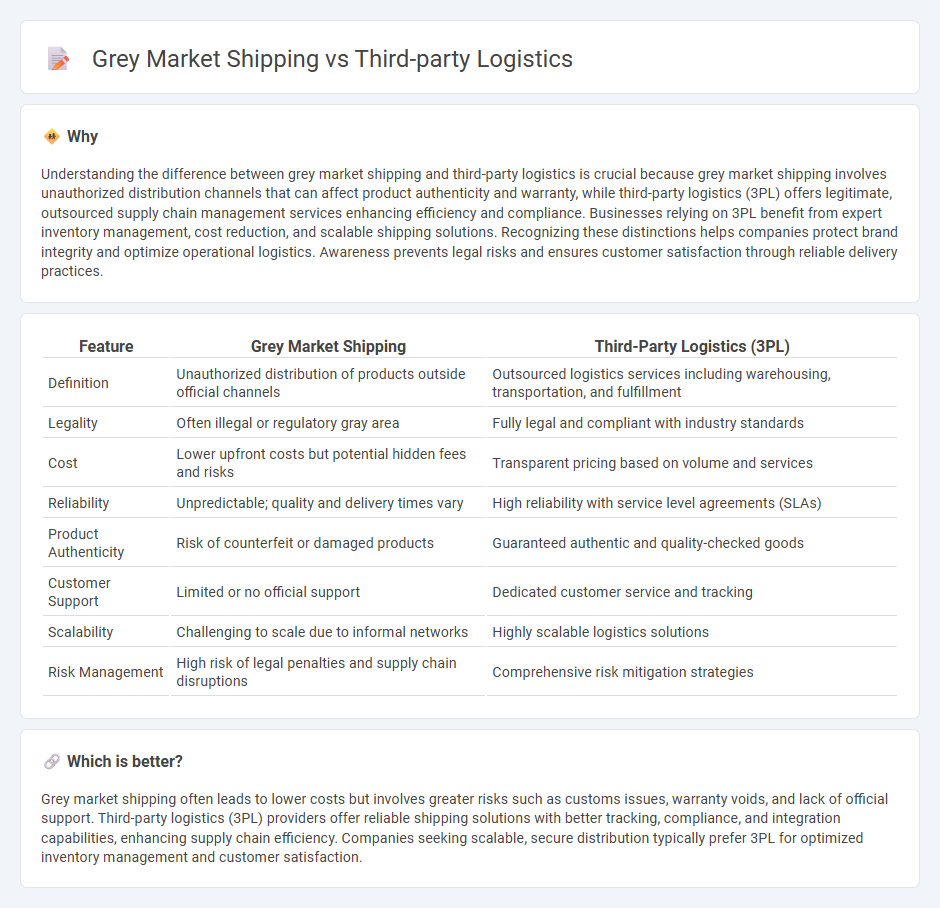 Grey Market Shipping vs Third-party Logistics

Why

Understanding the difference between grey market shipping and third-party logistics is crucial because grey market shipping involves unauthorized distribution channels that can affect product authenticity and warranty, while third-party logistics (3PL) offers legitimate, outsourced supply chain management services enhancing efficiency and compliance. Businesses relying on 3PL benefit from expert inventory management, cost reduction, and scalable shipping solutions. Recognizing these distinctions helps companies protect brand integrity and optimize operational logistics. Awareness prevents legal risks and ensures customer satisfaction through reliable delivery practices.

| Feature | Grey Market Shipping | Third-Party Logistics (3PL) |
|---|---|---|
| Definition | Unauthorized distribution of products outside official channels | Outsourced logistics services including warehousing, transportation, and fulfillment |
| Legality | Often illegal or regulatory gray area | Fully legal and compliant with industry standards |
| Cost | Lower upfront costs but potential hidden fees and risks | Transparent pricing based on volume and services |
| Reliability | Unpredictable; quality and delivery times vary | High reliability with service level agreements (SLAs) |
| Product Authenticity | Risk of counterfeit or damaged products | Guaranteed authentic and quality-checked goods |
| Customer Support | Limited or no official support | Dedicated customer service and tracking |
| Scalability | Challenging to scale due to informal networks | Highly scalable logistics solutions |
| Risk Management | High risk of legal penalties and supply chain disruptions | Comprehensive risk mitigation strategies |

Which is better?

Grey market shipping often leads to lower costs but involves greater risks such as customs issues, warranty voids, and lack of official support. Third-party logistics (3PL) providers offer reliable shipping solutions with better tracking, compliance, and integration capabilities, enhancing supply chain efficiency. Companies seeking scalable, secure distribution typically prefer 3PL for optimized inventory management and customer satisfaction.