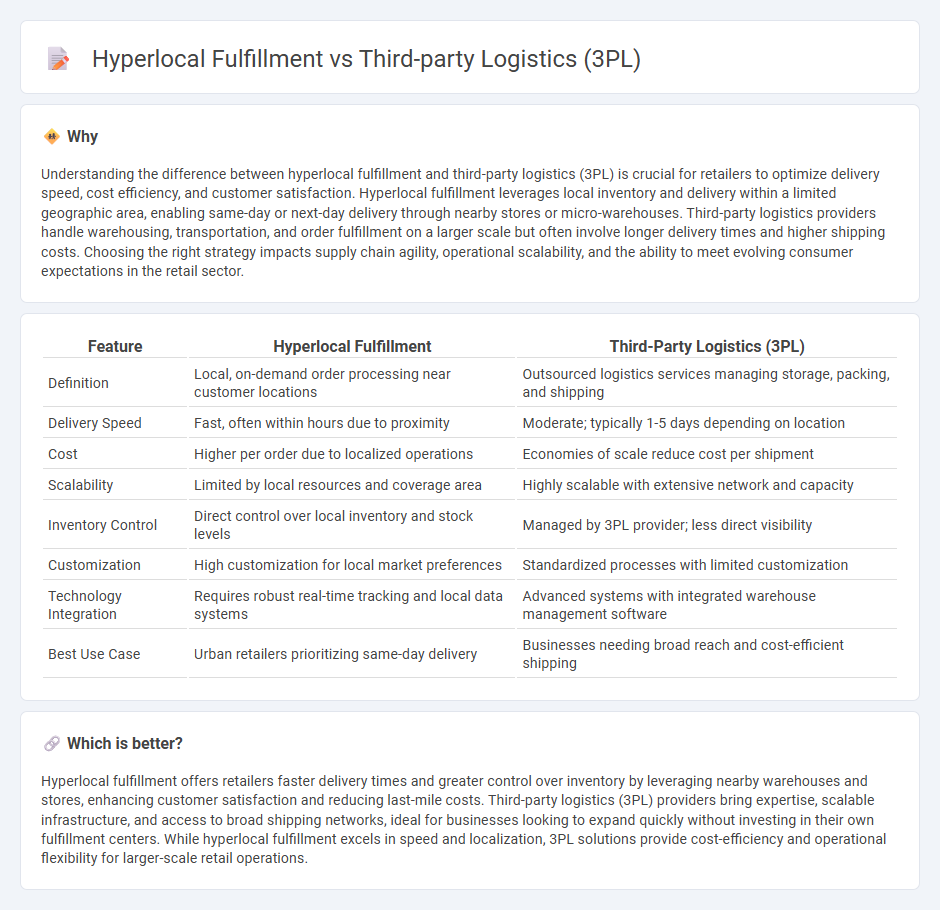 Hyperlocal Fulfillment vs Third-party Logistics (3PL)

Why

Understanding the difference between hyperlocal fulfillment and third-party logistics (3PL) is crucial for retailers to optimize delivery speed, cost efficiency, and customer satisfaction. Hyperlocal fulfillment leverages local inventory and delivery within a limited geographic area, enabling same-day or next-day delivery through nearby stores or micro-warehouses. Third-party logistics providers handle warehousing, transportation, and order fulfillment on a larger scale but often involve longer delivery times and higher shipping costs. Choosing the right strategy impacts supply chain agility, operational scalability, and the ability to meet evolving consumer expectations in the retail sector.

| Feature | Hyperlocal Fulfillment | Third-Party Logistics (3PL) |
|---|---|---|
| Definition | Local, on-demand order processing near customer locations | Outsourced logistics services managing storage, packing, and shipping |
| Delivery Speed | Fast, often within hours due to proximity | Moderate; typically 1-5 days depending on location |
| Cost | Higher per order due to localized operations | Economies of scale reduce cost per shipment |
| Scalability | Limited by local resources and coverage area | Highly scalable with extensive network and capacity |
| Inventory Control | Direct control over local inventory and stock levels | Managed by 3PL provider; less direct visibility |
| Customization | High customization for local market preferences | Standardized processes with limited customization |
| Technology Integration | Requires robust real-time tracking and local data systems | Advanced systems with integrated warehouse management software |
| Best Use Case | Urban retailers prioritizing same-day delivery | Businesses needing broad reach and cost-efficient shipping |

Which is better?

Hyperlocal fulfillment offers retailers faster delivery times and greater control over inventory by leveraging nearby warehouses and stores, enhancing customer satisfaction and reducing last-mile costs. Third-party logistics (3PL) providers bring expertise, scalable infrastructure, and access to broad shipping networks, ideal for businesses looking to expand quickly without investing in their own fulfillment centers. While hyperlocal fulfillment excels in speed and localization, 3PL solutions provide cost-efficiency and operational flexibility for larger-scale retail operations.