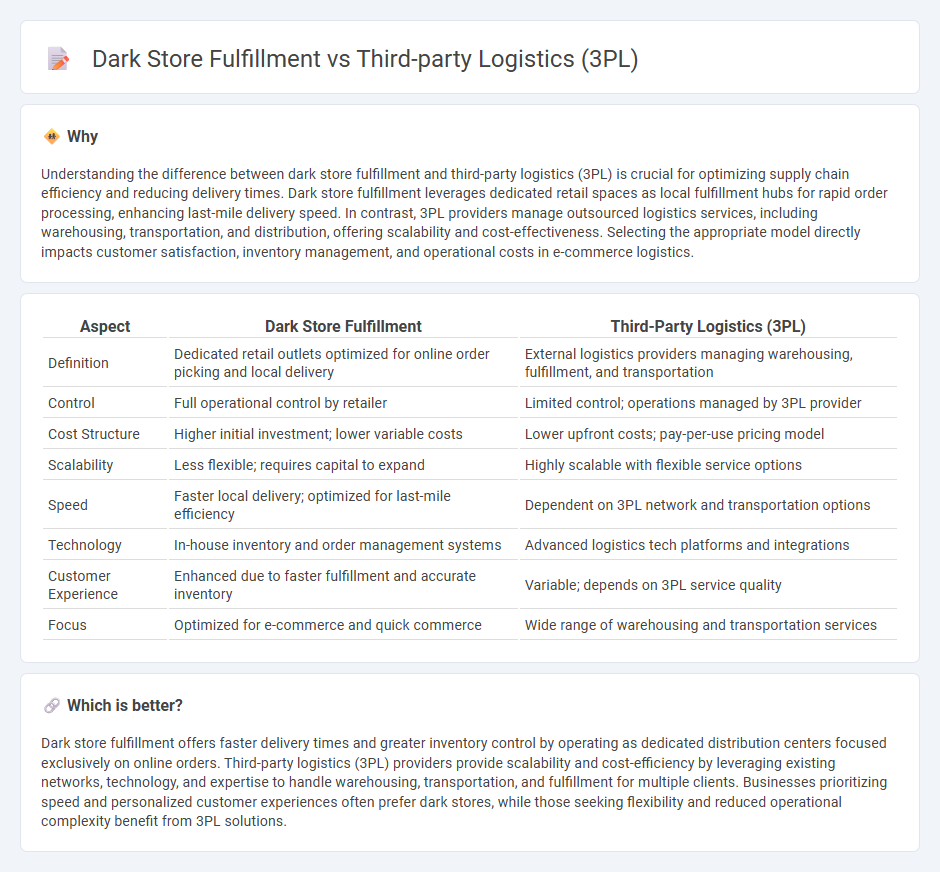 Dark Store Fulfillment vs Third-party Logistics (3PL)

Why

Understanding the difference between dark store fulfillment and third-party logistics (3PL) is crucial for optimizing supply chain efficiency and reducing delivery times. Dark store fulfillment leverages dedicated retail spaces as local fulfillment hubs for rapid order processing, enhancing last-mile delivery speed. In contrast, 3PL providers manage outsourced logistics services, including warehousing, transportation, and distribution, offering scalability and cost-effectiveness. Selecting the appropriate model directly impacts customer satisfaction, inventory management, and operational costs in e-commerce logistics.

| Aspect | Dark Store Fulfillment | Third-Party Logistics (3PL) |
|---|---|---|
| Definition | Dedicated retail outlets optimized for online order picking and local delivery | External logistics providers managing warehousing, fulfillment, and transportation |
| Control | Full operational control by retailer | Limited control; operations managed by 3PL provider |
| Cost Structure | Higher initial investment; lower variable costs | Lower upfront costs; pay-per-use pricing model |
| Scalability | Less flexible; requires capital to expand | Highly scalable with flexible service options |
| Speed | Faster local delivery; optimized for last-mile efficiency | Dependent on 3PL network and transportation options |
| Technology | In-house inventory and order management systems | Advanced logistics tech platforms and integrations |
| Customer Experience | Enhanced due to faster fulfillment and accurate inventory | Variable; depends on 3PL service quality |
| Focus | Optimized for e-commerce and quick commerce | Wide range of warehousing and transportation services |

Which is better?

Dark store fulfillment offers faster delivery times and greater inventory control by operating as dedicated distribution centers focused exclusively on online orders. Third-party logistics (3PL) providers provide scalability and cost-efficiency by leveraging existing networks, technology, and expertise to handle warehousing, transportation, and fulfillment for multiple clients. Businesses prioritizing speed and personalized customer experiences often prefer dark stores, while those seeking flexibility and reduced operational complexity benefit from 3PL solutions.