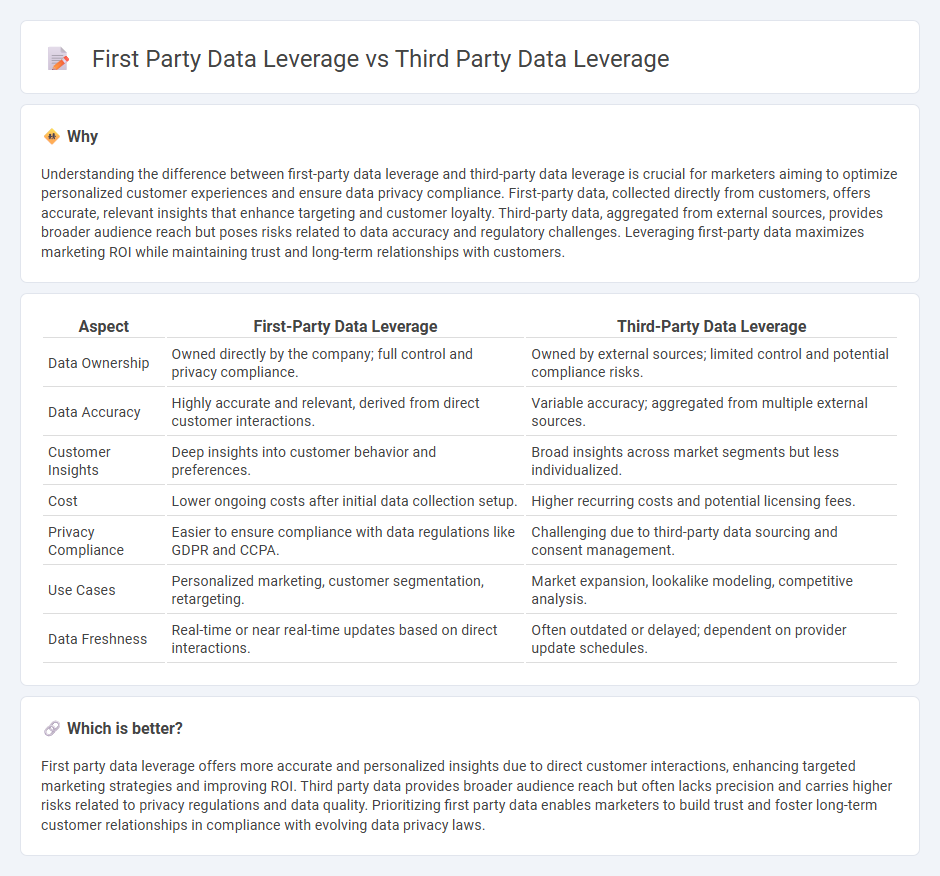 First Party Data Leverage vs Third Party Data Leverage

Why

Understanding the difference between first-party data leverage and third-party data leverage is crucial for marketers aiming to optimize personalized customer experiences and ensure data privacy compliance. First-party data, collected directly from customers, offers accurate, relevant insights that enhance targeting and customer loyalty. Third-party data, aggregated from external sources, provides broader audience reach but poses risks related to data accuracy and regulatory challenges. Leveraging first-party data maximizes marketing ROI while maintaining trust and long-term relationships with customers.

| Aspect | First-Party Data Leverage | Third-Party Data Leverage |
|---|---|---|
| Data Ownership | Owned directly by the company; full control and privacy compliance. | Owned by external sources; limited control and potential compliance risks. |
| Data Accuracy | Highly accurate and relevant, derived from direct customer interactions. | Variable accuracy; aggregated from multiple external sources. |
| Customer Insights | Deep insights into customer behavior and preferences. | Broad insights across market segments but less individualized. |
| Cost | Lower ongoing costs after initial data collection setup. | Higher recurring costs and potential licensing fees. |
| Privacy Compliance | Easier to ensure compliance with data regulations like GDPR and CCPA. | Challenging due to third-party data sourcing and consent management. |
| Use Cases | Personalized marketing, customer segmentation, retargeting. | Market expansion, lookalike modeling, competitive analysis. |
| Data Freshness | Real-time or near real-time updates based on direct interactions. | Often outdated or delayed; dependent on provider update schedules. |

Which is better?

First party data leverage offers more accurate and personalized insights due to direct customer interactions, enhancing targeted marketing strategies and improving ROI. Third party data provides broader audience reach but often lacks precision and carries higher risks related to privacy regulations and data quality. Prioritizing first party data enables marketers to build trust and foster long-term customer relationships in compliance with evolving data privacy laws.