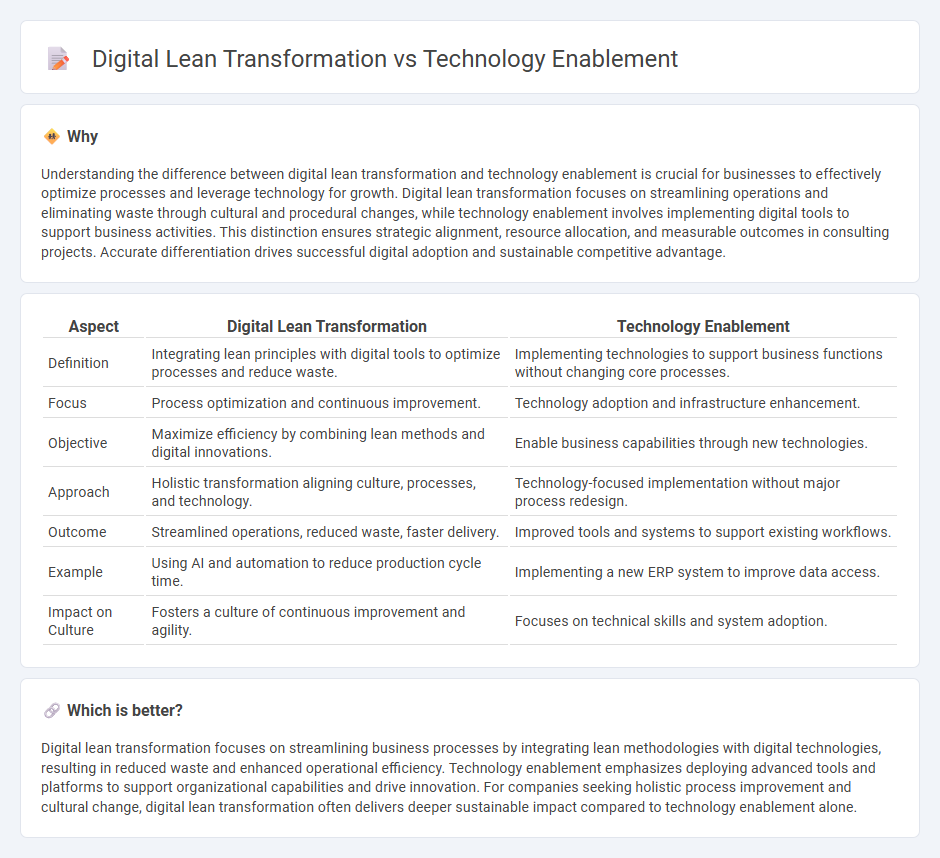 Digital Lean Transformation vs Technology Enablement

Why

Understanding the difference between digital lean transformation and technology enablement is crucial for businesses to effectively optimize processes and leverage technology for growth. Digital lean transformation focuses on streamlining operations and eliminating waste through cultural and procedural changes, while technology enablement involves implementing digital tools to support business activities. This distinction ensures strategic alignment, resource allocation, and measurable outcomes in consulting projects. Accurate differentiation drives successful digital adoption and sustainable competitive advantage.

| Aspect | Digital Lean Transformation | Technology Enablement |
|---|---|---|
| Definition | Integrating lean principles with digital tools to optimize processes and reduce waste. | Implementing technologies to support business functions without changing core processes. |
| Focus | Process optimization and continuous improvement. | Technology adoption and infrastructure enhancement. |
| Objective | Maximize efficiency by combining lean methods and digital innovations. | Enable business capabilities through new technologies. |
| Approach | Holistic transformation aligning culture, processes, and technology. | Technology-focused implementation without major process redesign. |
| Outcome | Streamlined operations, reduced waste, faster delivery. | Improved tools and systems to support existing workflows. |
| Example | Using AI and automation to reduce production cycle time. | Implementing a new ERP system to improve data access. |
| Impact on Culture | Fosters a culture of continuous improvement and agility. | Focuses on technical skills and system adoption. |

Which is better?

Digital lean transformation focuses on streamlining business processes by integrating lean methodologies with digital technologies, resulting in reduced waste and enhanced operational efficiency. Technology enablement emphasizes deploying advanced tools and platforms to support organizational capabilities and drive innovation. For companies seeking holistic process improvement and cultural change, digital lean transformation often delivers deeper sustainable impact compared to technology enablement alone.