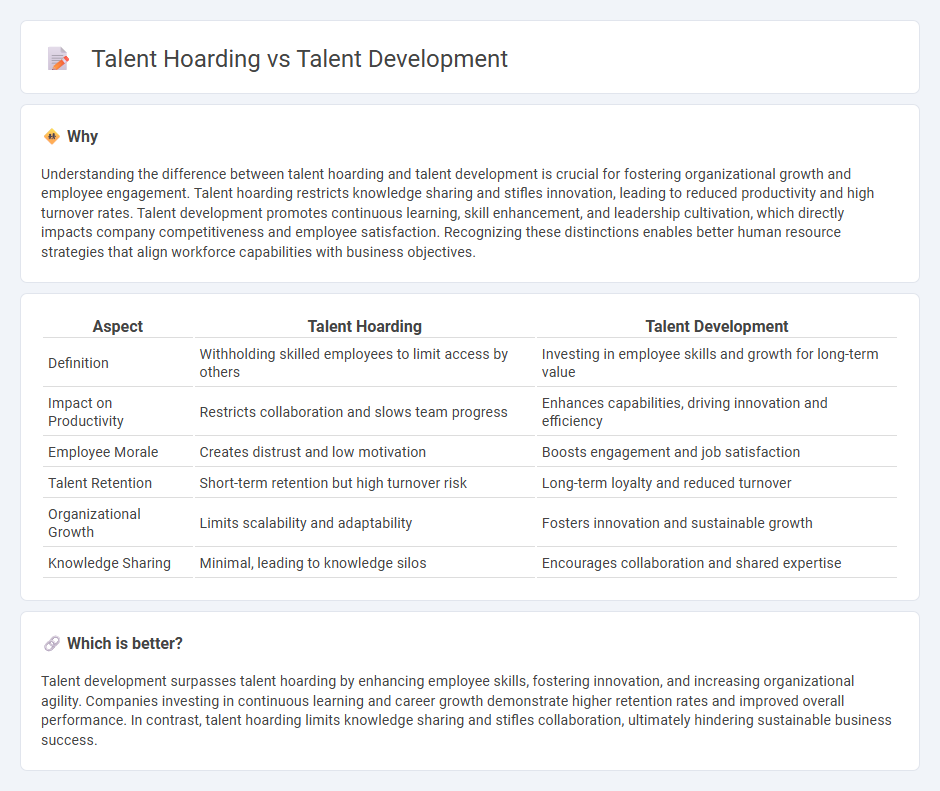 Talent Hoarding vs Talent Development

Why

Understanding the difference between talent hoarding and talent development is crucial for fostering organizational growth and employee engagement. Talent hoarding restricts knowledge sharing and stifles innovation, leading to reduced productivity and high turnover rates. Talent development promotes continuous learning, skill enhancement, and leadership cultivation, which directly impacts company competitiveness and employee satisfaction. Recognizing these distinctions enables better human resource strategies that align workforce capabilities with business objectives.

| Aspect | Talent Hoarding | Talent Development |
|---|---|---|
| Definition | Withholding skilled employees to limit access by others | Investing in employee skills and growth for long-term value |
| Impact on Productivity | Restricts collaboration and slows team progress | Enhances capabilities, driving innovation and efficiency |
| Employee Morale | Creates distrust and low motivation | Boosts engagement and job satisfaction |
| Talent Retention | Short-term retention but high turnover risk | Long-term loyalty and reduced turnover |
| Organizational Growth | Limits scalability and adaptability | Fosters innovation and sustainable growth |
| Knowledge Sharing | Minimal, leading to knowledge silos | Encourages collaboration and shared expertise |

Which is better?

Talent development surpasses talent hoarding by enhancing employee skills, fostering innovation, and increasing organizational agility. Companies investing in continuous learning and career growth demonstrate higher retention rates and improved overall performance. In contrast, talent hoarding limits knowledge sharing and stifles collaboration, ultimately hindering sustainable business success.