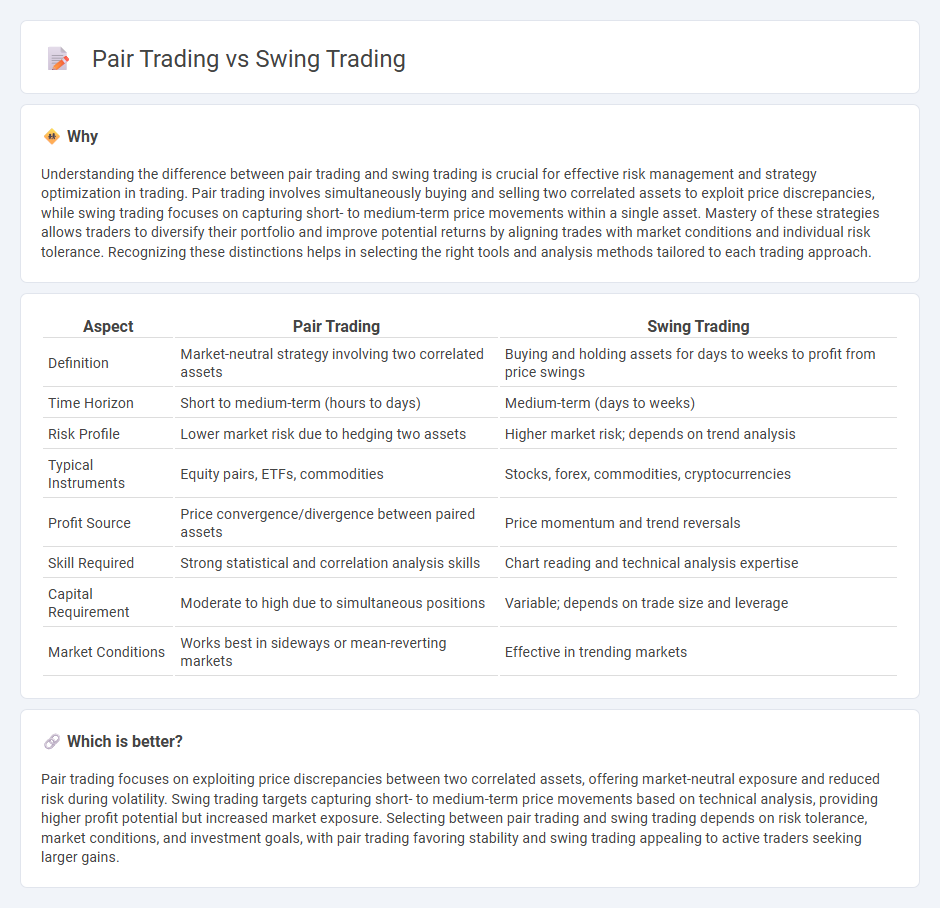 Pair Trading vs Swing Trading

Why

Understanding the difference between pair trading and swing trading is crucial for effective risk management and strategy optimization in trading. Pair trading involves simultaneously buying and selling two correlated assets to exploit price discrepancies, while swing trading focuses on capturing short- to medium-term price movements within a single asset. Mastery of these strategies allows traders to diversify their portfolio and improve potential returns by aligning trades with market conditions and individual risk tolerance. Recognizing these distinctions helps in selecting the right tools and analysis methods tailored to each trading approach.

| Aspect | Pair Trading | Swing Trading |
|---|---|---|
| Definition | Market-neutral strategy involving two correlated assets | Buying and holding assets for days to weeks to profit from price swings |
| Time Horizon | Short to medium-term (hours to days) | Medium-term (days to weeks) |
| Risk Profile | Lower market risk due to hedging two assets | Higher market risk; depends on trend analysis |
| Typical Instruments | Equity pairs, ETFs, commodities | Stocks, forex, commodities, cryptocurrencies |
| Profit Source | Price convergence/divergence between paired assets | Price momentum and trend reversals |
| Skill Required | Strong statistical and correlation analysis skills | Chart reading and technical analysis expertise |
| Capital Requirement | Moderate to high due to simultaneous positions | Variable; depends on trade size and leverage |
| Market Conditions | Works best in sideways or mean-reverting markets | Effective in trending markets |

Which is better?

Pair trading focuses on exploiting price discrepancies between two correlated assets, offering market-neutral exposure and reduced risk during volatility. Swing trading targets capturing short- to medium-term price movements based on technical analysis, providing higher profit potential but increased market exposure. Selecting between pair trading and swing trading depends on risk tolerance, market conditions, and investment goals, with pair trading favoring stability and swing trading appealing to active traders seeking larger gains.