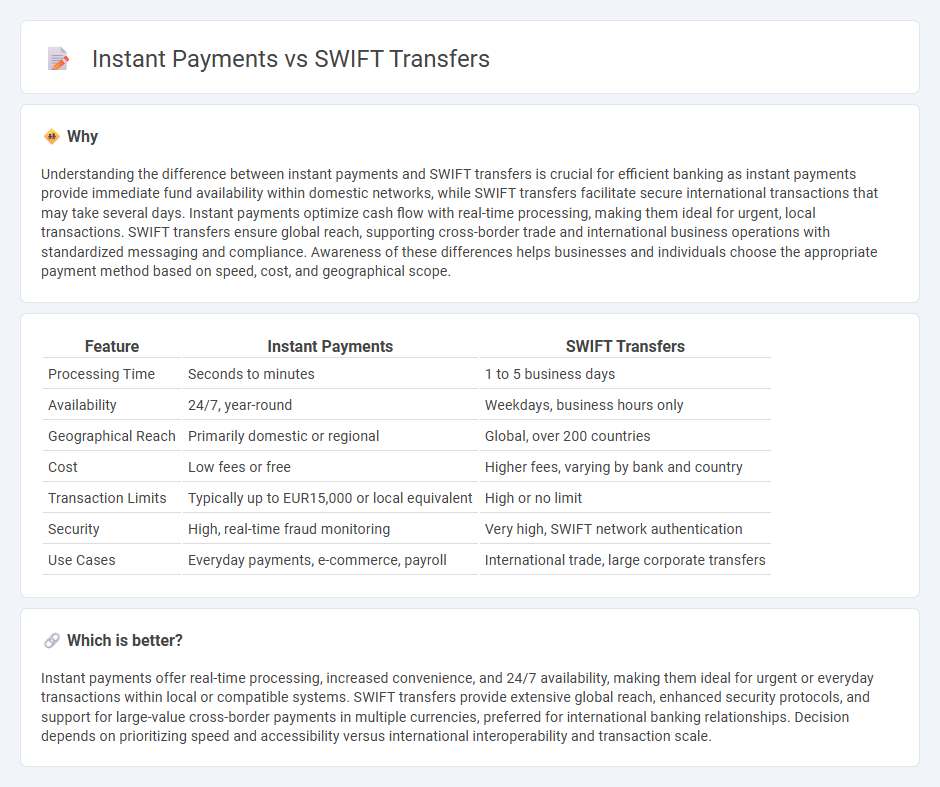 Instant Payments vs SWIFT Transfers

Why

Understanding the difference between instant payments and SWIFT transfers is crucial for efficient banking as instant payments provide immediate fund availability within domestic networks, while SWIFT transfers facilitate secure international transactions that may take several days. Instant payments optimize cash flow with real-time processing, making them ideal for urgent, local transactions. SWIFT transfers ensure global reach, supporting cross-border trade and international business operations with standardized messaging and compliance. Awareness of these differences helps businesses and individuals choose the appropriate payment method based on speed, cost, and geographical scope.

| Feature | Instant Payments | SWIFT Transfers |
|---|---|---|
| Processing Time | Seconds to minutes | 1 to 5 business days |
| Availability | 24/7, year-round | Weekdays, business hours only |
| Geographical Reach | Primarily domestic or regional | Global, over 200 countries |
| Cost | Low fees or free | Higher fees, varying by bank and country |
| Transaction Limits | Typically up to EUR15,000 or local equivalent | High or no limit |
| Security | High, real-time fraud monitoring | Very high, SWIFT network authentication |
| Use Cases | Everyday payments, e-commerce, payroll | International trade, large corporate transfers |

Which is better?

Instant payments offer real-time processing, increased convenience, and 24/7 availability, making them ideal for urgent or everyday transactions within local or compatible systems. SWIFT transfers provide extensive global reach, enhanced security protocols, and support for large-value cross-border payments in multiple currencies, preferred for international banking relationships. Decision depends on prioritizing speed and accessibility versus international interoperability and transaction scale.