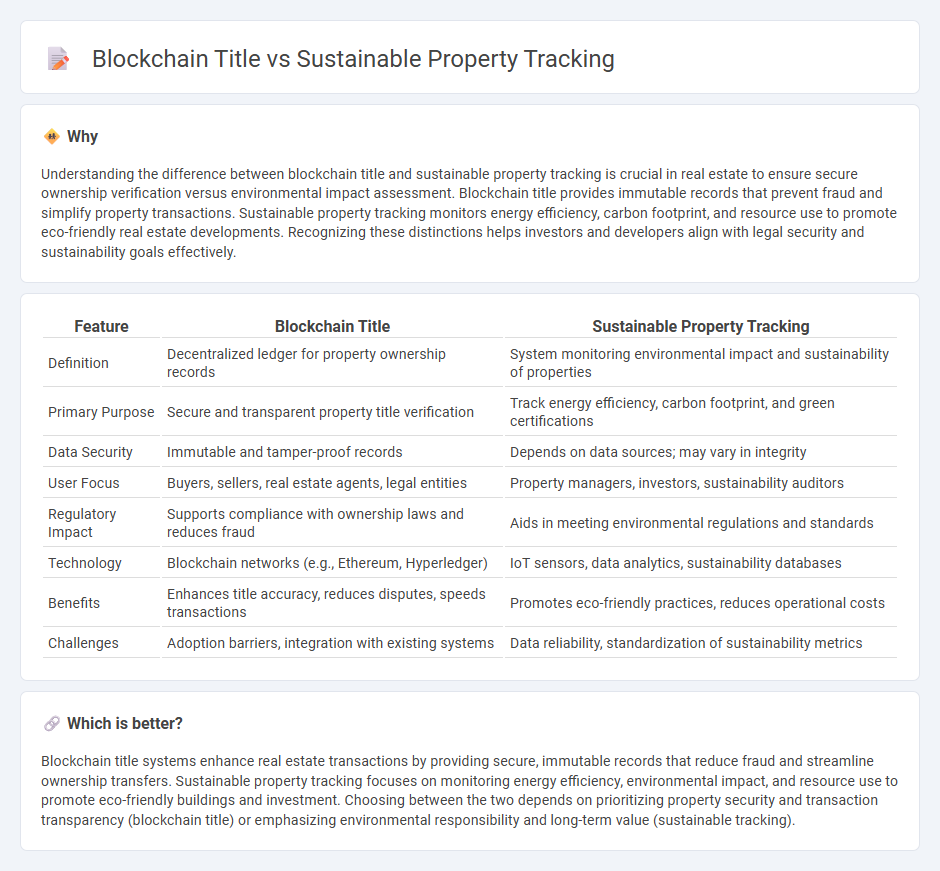 Blockchain Title vs Sustainable Property Tracking

Why

Understanding the difference between blockchain title and sustainable property tracking is crucial in real estate to ensure secure ownership verification versus environmental impact assessment. Blockchain title provides immutable records that prevent fraud and simplify property transactions. Sustainable property tracking monitors energy efficiency, carbon footprint, and resource use to promote eco-friendly real estate developments. Recognizing these distinctions helps investors and developers align with legal security and sustainability goals effectively.

| Feature | Blockchain Title | Sustainable Property Tracking |
|---|---|---|
| Definition | Decentralized ledger for property ownership records | System monitoring environmental impact and sustainability of properties |
| Primary Purpose | Secure and transparent property title verification | Track energy efficiency, carbon footprint, and green certifications |
| Data Security | Immutable and tamper-proof records | Depends on data sources; may vary in integrity |
| User Focus | Buyers, sellers, real estate agents, legal entities | Property managers, investors, sustainability auditors |
| Regulatory Impact | Supports compliance with ownership laws and reduces fraud | Aids in meeting environmental regulations and standards |
| Technology | Blockchain networks (e.g., Ethereum, Hyperledger) | IoT sensors, data analytics, sustainability databases |
| Benefits | Enhances title accuracy, reduces disputes, speeds transactions | Promotes eco-friendly practices, reduces operational costs |
| Challenges | Adoption barriers, integration with existing systems | Data reliability, standardization of sustainability metrics |

Which is better?

Blockchain title systems enhance real estate transactions by providing secure, immutable records that reduce fraud and streamline ownership transfers. Sustainable property tracking focuses on monitoring energy efficiency, environmental impact, and resource use to promote eco-friendly buildings and investment. Choosing between the two depends on prioritizing property security and transaction transparency (blockchain title) or emphasizing environmental responsibility and long-term value (sustainable tracking).