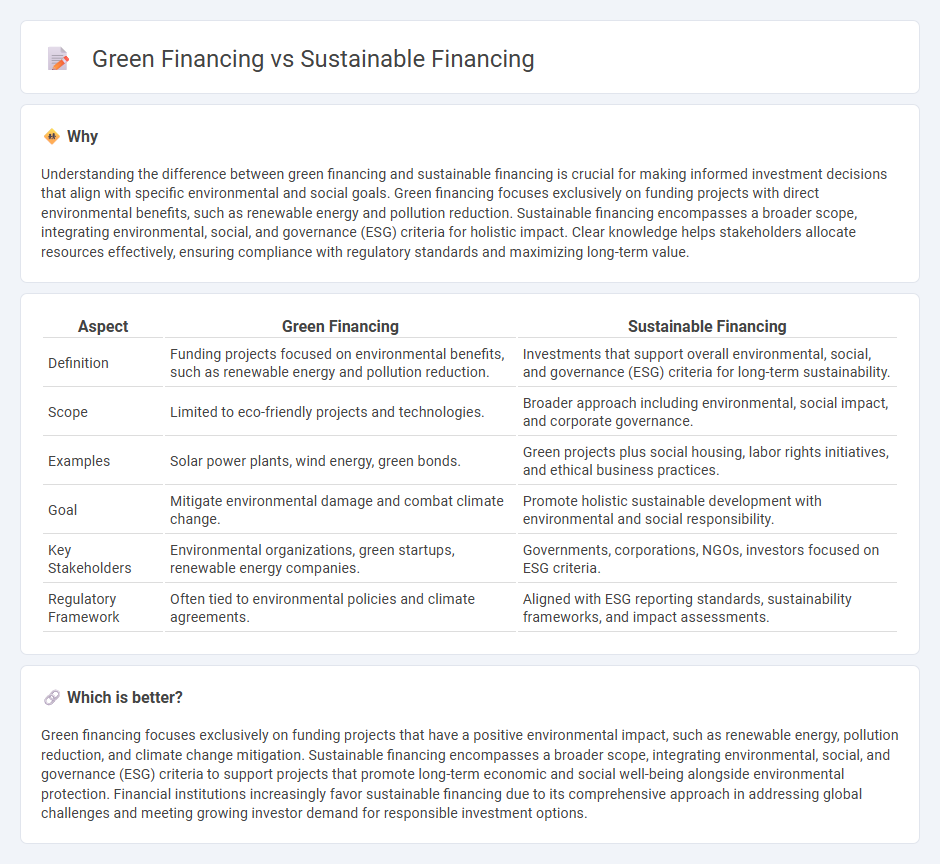 Green Financing vs Sustainable Financing

Why

Understanding the difference between green financing and sustainable financing is crucial for making informed investment decisions that align with specific environmental and social goals. Green financing focuses exclusively on funding projects with direct environmental benefits, such as renewable energy and pollution reduction. Sustainable financing encompasses a broader scope, integrating environmental, social, and governance (ESG) criteria for holistic impact. Clear knowledge helps stakeholders allocate resources effectively, ensuring compliance with regulatory standards and maximizing long-term value.

| Aspect | Green Financing | Sustainable Financing |
|---|---|---|
| Definition | Funding projects focused on environmental benefits, such as renewable energy and pollution reduction. | Investments that support overall environmental, social, and governance (ESG) criteria for long-term sustainability. |
| Scope | Limited to eco-friendly projects and technologies. | Broader approach including environmental, social impact, and corporate governance. |
| Examples | Solar power plants, wind energy, green bonds. | Green projects plus social housing, labor rights initiatives, and ethical business practices. |
| Goal | Mitigate environmental damage and combat climate change. | Promote holistic sustainable development with environmental and social responsibility. |
| Key Stakeholders | Environmental organizations, green startups, renewable energy companies. | Governments, corporations, NGOs, investors focused on ESG criteria. |
| Regulatory Framework | Often tied to environmental policies and climate agreements. | Aligned with ESG reporting standards, sustainability frameworks, and impact assessments. |

Which is better?

Green financing focuses exclusively on funding projects that have a positive environmental impact, such as renewable energy, pollution reduction, and climate change mitigation. Sustainable financing encompasses a broader scope, integrating environmental, social, and governance (ESG) criteria to support projects that promote long-term economic and social well-being alongside environmental protection. Financial institutions increasingly favor sustainable financing due to its comprehensive approach in addressing global challenges and meeting growing investor demand for responsible investment options.