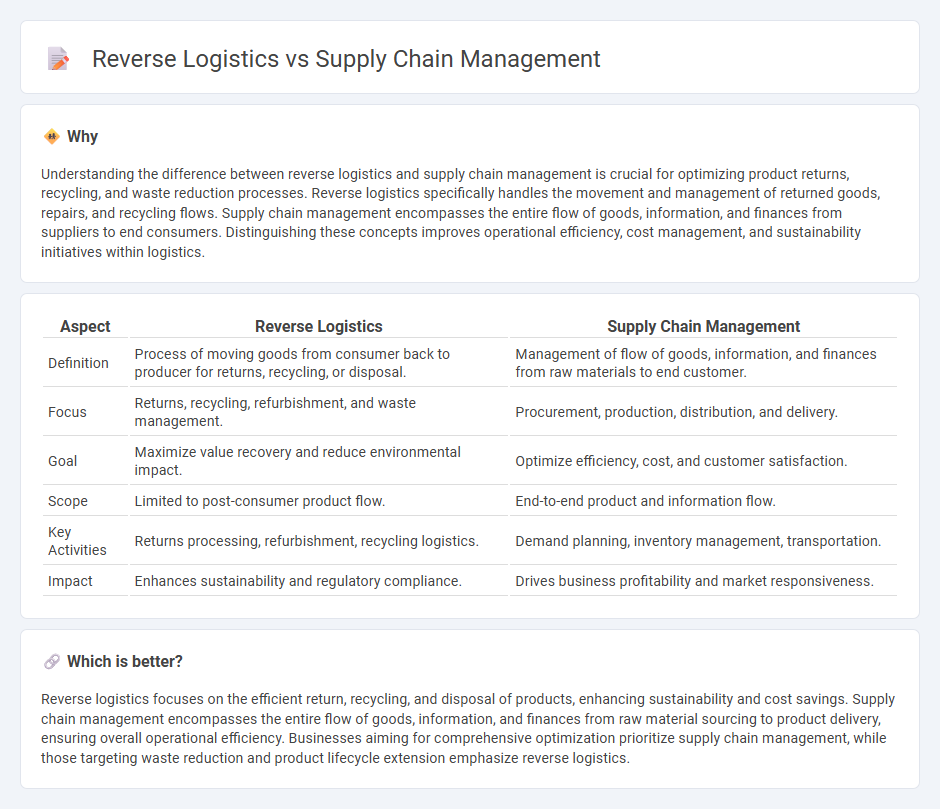 Reverse Logistics vs Supply Chain Management

Why

Understanding the difference between reverse logistics and supply chain management is crucial for optimizing product returns, recycling, and waste reduction processes. Reverse logistics specifically handles the movement and management of returned goods, repairs, and recycling flows. Supply chain management encompasses the entire flow of goods, information, and finances from suppliers to end consumers. Distinguishing these concepts improves operational efficiency, cost management, and sustainability initiatives within logistics.

| Aspect | Reverse Logistics | Supply Chain Management |
|---|---|---|
| Definition | Process of moving goods from consumer back to producer for returns, recycling, or disposal. | Management of flow of goods, information, and finances from raw materials to end customer. |
| Focus | Returns, recycling, refurbishment, and waste management. | Procurement, production, distribution, and delivery. |
| Goal | Maximize value recovery and reduce environmental impact. | Optimize efficiency, cost, and customer satisfaction. |
| Scope | Limited to post-consumer product flow. | End-to-end product and information flow. |
| Key Activities | Returns processing, refurbishment, recycling logistics. | Demand planning, inventory management, transportation. |
| Impact | Enhances sustainability and regulatory compliance. | Drives business profitability and market responsiveness. |

Which is better?

Reverse logistics focuses on the efficient return, recycling, and disposal of products, enhancing sustainability and cost savings. Supply chain management encompasses the entire flow of goods, information, and finances from raw material sourcing to product delivery, ensuring overall operational efficiency. Businesses aiming for comprehensive optimization prioritize supply chain management, while those targeting waste reduction and product lifecycle extension emphasize reverse logistics.