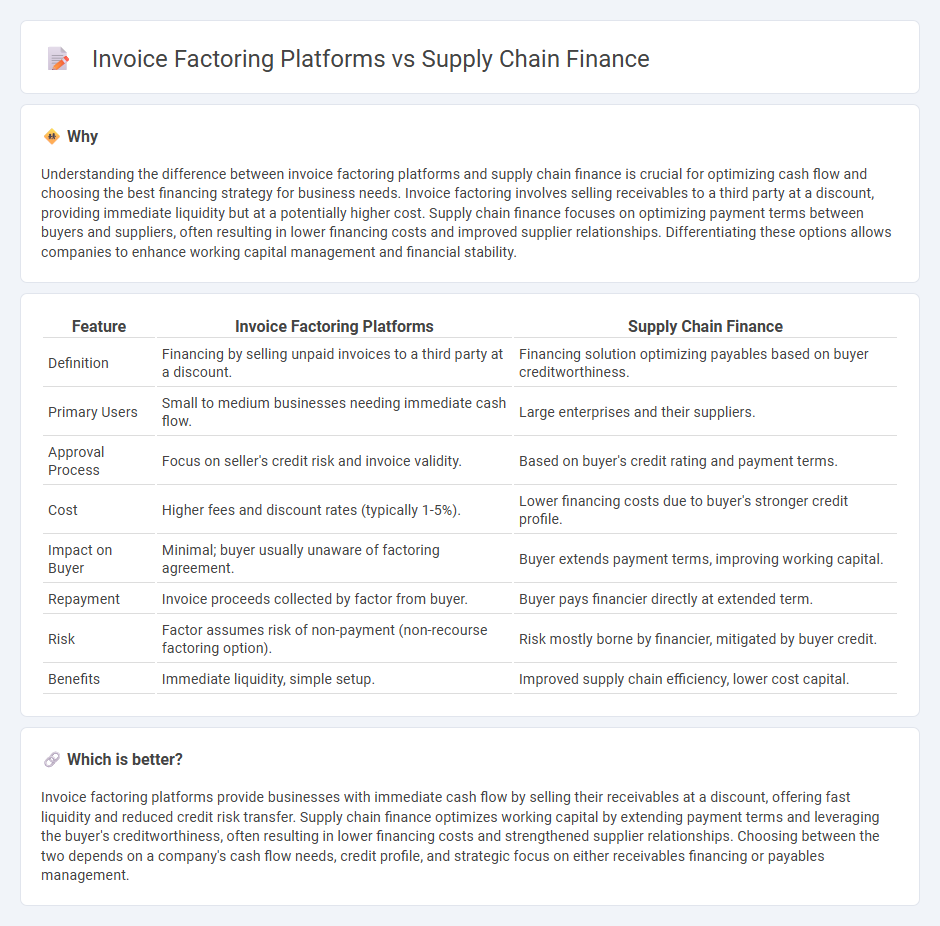 Invoice Factoring Platforms vs Supply Chain Finance

Why

Understanding the difference between invoice factoring platforms and supply chain finance is crucial for optimizing cash flow and choosing the best financing strategy for business needs. Invoice factoring involves selling receivables to a third party at a discount, providing immediate liquidity but at a potentially higher cost. Supply chain finance focuses on optimizing payment terms between buyers and suppliers, often resulting in lower financing costs and improved supplier relationships. Differentiating these options allows companies to enhance working capital management and financial stability.

| Feature | Invoice Factoring Platforms | Supply Chain Finance |
|---|---|---|
| Definition | Financing by selling unpaid invoices to a third party at a discount. | Financing solution optimizing payables based on buyer creditworthiness. |
| Primary Users | Small to medium businesses needing immediate cash flow. | Large enterprises and their suppliers. |
| Approval Process | Focus on seller's credit risk and invoice validity. | Based on buyer's credit rating and payment terms. |
| Cost | Higher fees and discount rates (typically 1-5%). | Lower financing costs due to buyer's stronger credit profile. |
| Impact on Buyer | Minimal; buyer usually unaware of factoring agreement. | Buyer extends payment terms, improving working capital. |
| Repayment | Invoice proceeds collected by factor from buyer. | Buyer pays financier directly at extended term. |
| Risk | Factor assumes risk of non-payment (non-recourse factoring option). | Risk mostly borne by financier, mitigated by buyer credit. |
| Benefits | Immediate liquidity, simple setup. | Improved supply chain efficiency, lower cost capital. |

Which is better?

Invoice factoring platforms provide businesses with immediate cash flow by selling their receivables at a discount, offering fast liquidity and reduced credit risk transfer. Supply chain finance optimizes working capital by extending payment terms and leveraging the buyer's creditworthiness, often resulting in lower financing costs and strengthened supplier relationships. Choosing between the two depends on a company's cash flow needs, credit profile, and strategic focus on either receivables financing or payables management.