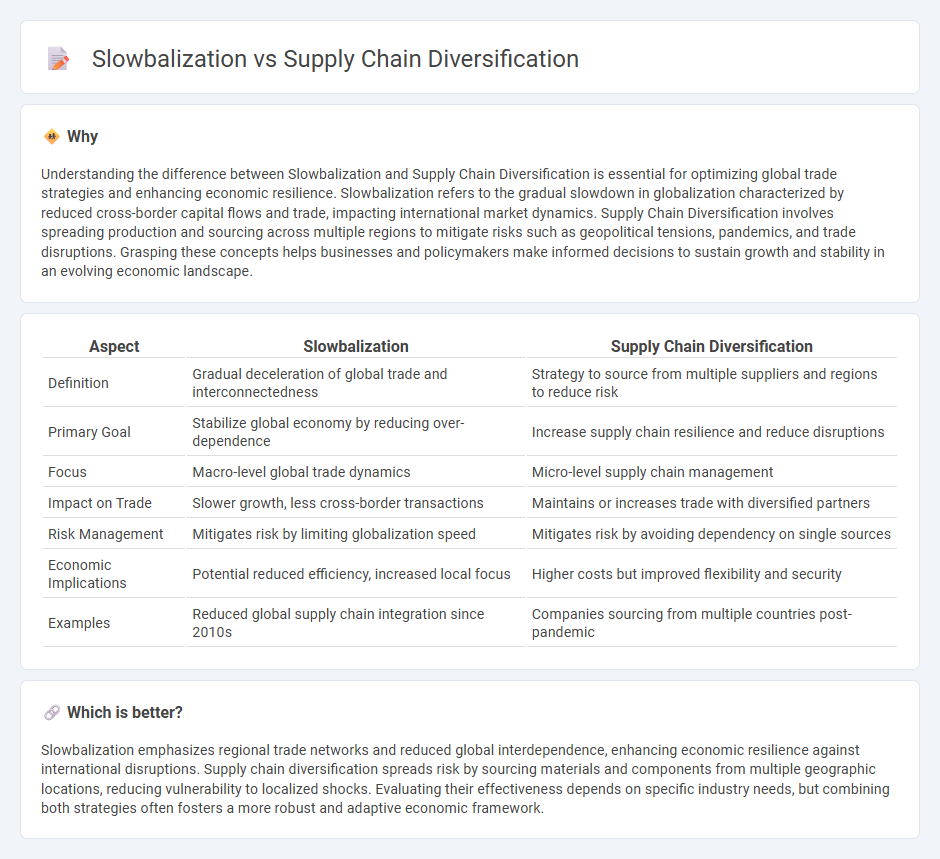 Slowbalization vs Supply Chain Diversification

Why

Understanding the difference between Slowbalization and Supply Chain Diversification is essential for optimizing global trade strategies and enhancing economic resilience. Slowbalization refers to the gradual slowdown in globalization characterized by reduced cross-border capital flows and trade, impacting international market dynamics. Supply Chain Diversification involves spreading production and sourcing across multiple regions to mitigate risks such as geopolitical tensions, pandemics, and trade disruptions. Grasping these concepts helps businesses and policymakers make informed decisions to sustain growth and stability in an evolving economic landscape.

| Aspect | Slowbalization | Supply Chain Diversification |
|---|---|---|
| Definition | Gradual deceleration of global trade and interconnectedness | Strategy to source from multiple suppliers and regions to reduce risk |
| Primary Goal | Stabilize global economy by reducing over-dependence | Increase supply chain resilience and reduce disruptions |
| Focus | Macro-level global trade dynamics | Micro-level supply chain management |
| Impact on Trade | Slower growth, less cross-border transactions | Maintains or increases trade with diversified partners |
| Risk Management | Mitigates risk by limiting globalization speed | Mitigates risk by avoiding dependency on single sources |
| Economic Implications | Potential reduced efficiency, increased local focus | Higher costs but improved flexibility and security |
| Examples | Reduced global supply chain integration since 2010s | Companies sourcing from multiple countries post-pandemic |

Which is better?

Slowbalization emphasizes regional trade networks and reduced global interdependence, enhancing economic resilience against international disruptions. Supply chain diversification spreads risk by sourcing materials and components from multiple geographic locations, reducing vulnerability to localized shocks. Evaluating their effectiveness depends on specific industry needs, but combining both strategies often fosters a more robust and adaptive economic framework.