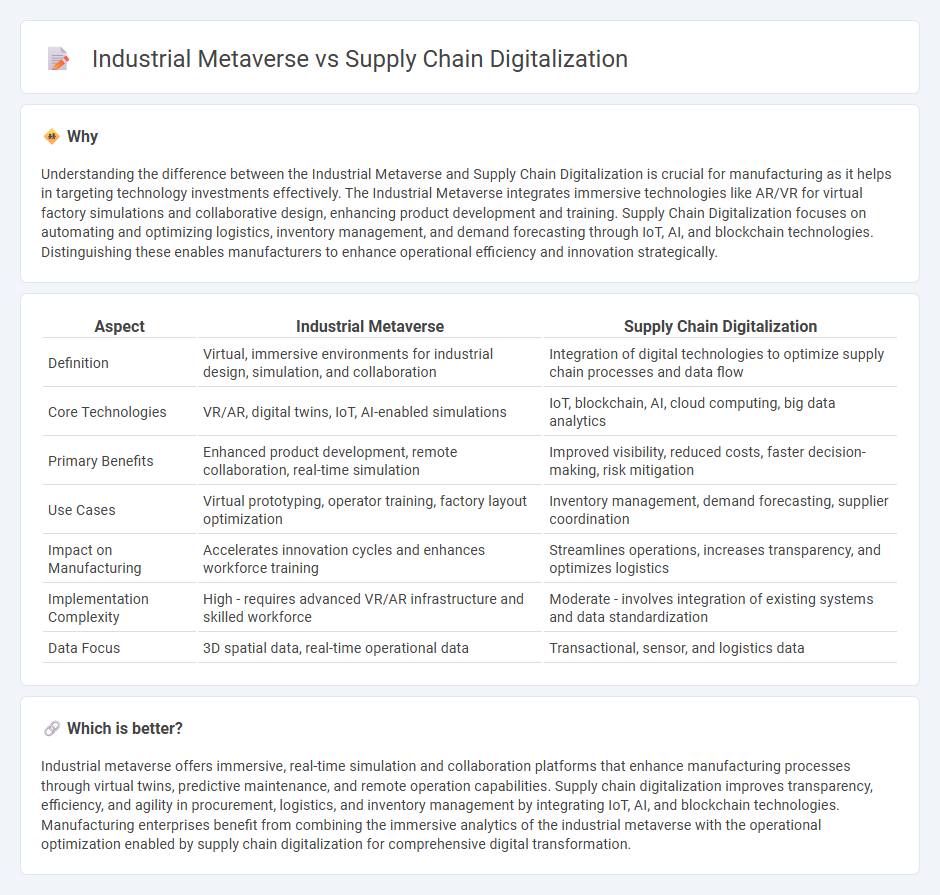 Industrial Metaverse vs Supply Chain Digitalization

Why

Understanding the difference between the Industrial Metaverse and Supply Chain Digitalization is crucial for manufacturing as it helps in targeting technology investments effectively. The Industrial Metaverse integrates immersive technologies like AR/VR for virtual factory simulations and collaborative design, enhancing product development and training. Supply Chain Digitalization focuses on automating and optimizing logistics, inventory management, and demand forecasting through IoT, AI, and blockchain technologies. Distinguishing these enables manufacturers to enhance operational efficiency and innovation strategically.

| Aspect | Industrial Metaverse | Supply Chain Digitalization |
|---|---|---|
| Definition | Virtual, immersive environments for industrial design, simulation, and collaboration | Integration of digital technologies to optimize supply chain processes and data flow |
| Core Technologies | VR/AR, digital twins, IoT, AI-enabled simulations | IoT, blockchain, AI, cloud computing, big data analytics |
| Primary Benefits | Enhanced product development, remote collaboration, real-time simulation | Improved visibility, reduced costs, faster decision-making, risk mitigation |
| Use Cases | Virtual prototyping, operator training, factory layout optimization | Inventory management, demand forecasting, supplier coordination |
| Impact on Manufacturing | Accelerates innovation cycles and enhances workforce training | Streamlines operations, increases transparency, and optimizes logistics |
| Implementation Complexity | High - requires advanced VR/AR infrastructure and skilled workforce | Moderate - involves integration of existing systems and data standardization |
| Data Focus | 3D spatial data, real-time operational data | Transactional, sensor, and logistics data |

Which is better?

Industrial metaverse offers immersive, real-time simulation and collaboration platforms that enhance manufacturing processes through virtual twins, predictive maintenance, and remote operation capabilities. Supply chain digitalization improves transparency, efficiency, and agility in procurement, logistics, and inventory management by integrating IoT, AI, and blockchain technologies. Manufacturing enterprises benefit from combining the immersive analytics of the industrial metaverse with the operational optimization enabled by supply chain digitalization for comprehensive digital transformation.