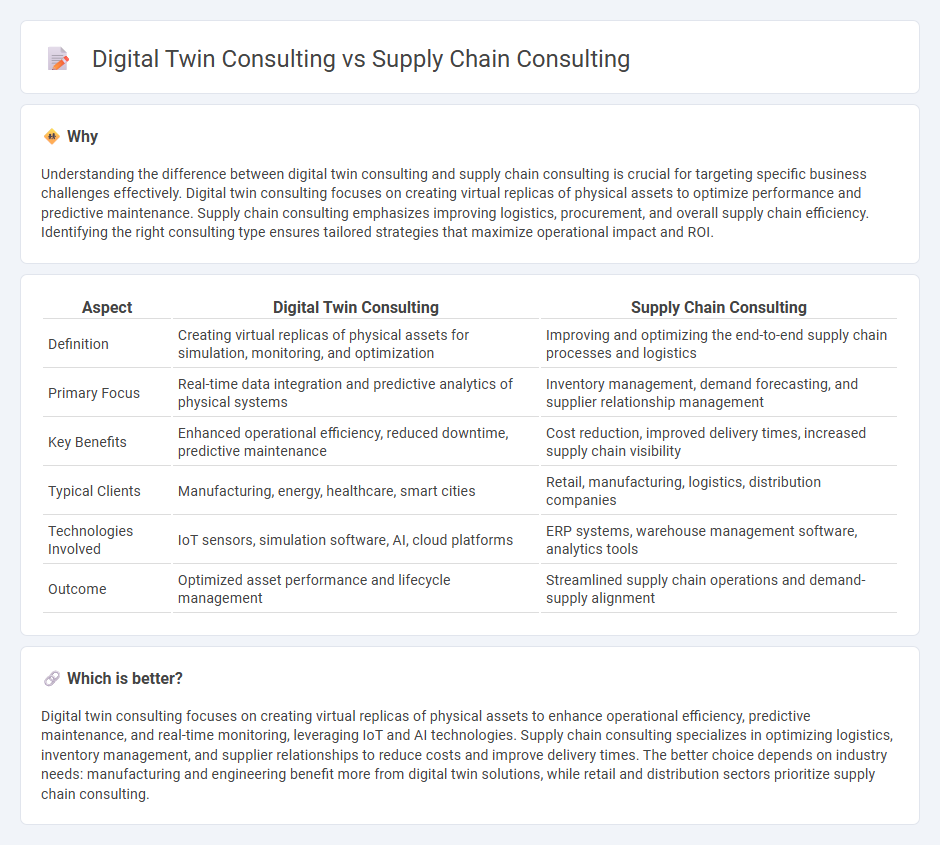 Digital Twin Consulting vs Supply Chain Consulting

Why

Understanding the difference between digital twin consulting and supply chain consulting is crucial for targeting specific business challenges effectively. Digital twin consulting focuses on creating virtual replicas of physical assets to optimize performance and predictive maintenance. Supply chain consulting emphasizes improving logistics, procurement, and overall supply chain efficiency. Identifying the right consulting type ensures tailored strategies that maximize operational impact and ROI.

| Aspect | Digital Twin Consulting | Supply Chain Consulting |
|---|---|---|
| Definition | Creating virtual replicas of physical assets for simulation, monitoring, and optimization | Improving and optimizing the end-to-end supply chain processes and logistics |
| Primary Focus | Real-time data integration and predictive analytics of physical systems | Inventory management, demand forecasting, and supplier relationship management |
| Key Benefits | Enhanced operational efficiency, reduced downtime, predictive maintenance | Cost reduction, improved delivery times, increased supply chain visibility |
| Typical Clients | Manufacturing, energy, healthcare, smart cities | Retail, manufacturing, logistics, distribution companies |
| Technologies Involved | IoT sensors, simulation software, AI, cloud platforms | ERP systems, warehouse management software, analytics tools |
| Outcome | Optimized asset performance and lifecycle management | Streamlined supply chain operations and demand-supply alignment |

Which is better?

Digital twin consulting focuses on creating virtual replicas of physical assets to enhance operational efficiency, predictive maintenance, and real-time monitoring, leveraging IoT and AI technologies. Supply chain consulting specializes in optimizing logistics, inventory management, and supplier relationships to reduce costs and improve delivery times. The better choice depends on industry needs: manufacturing and engineering benefit more from digital twin solutions, while retail and distribution sectors prioritize supply chain consulting.