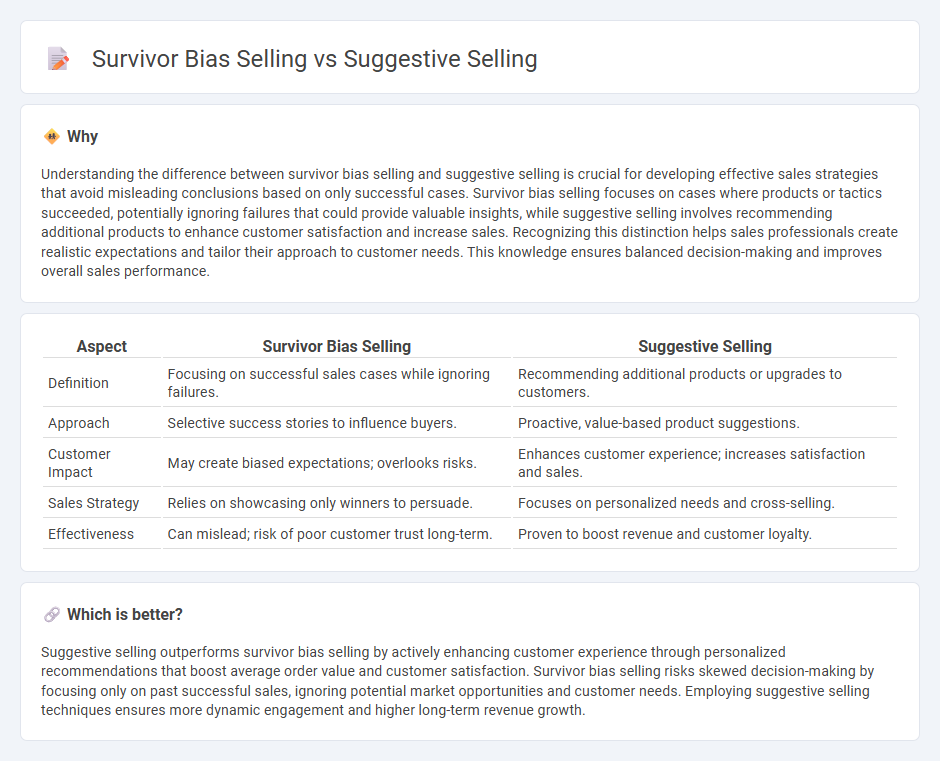 Survivor Bias Selling vs Suggestive Selling

Why

Understanding the difference between survivor bias selling and suggestive selling is crucial for developing effective sales strategies that avoid misleading conclusions based on only successful cases. Survivor bias selling focuses on cases where products or tactics succeeded, potentially ignoring failures that could provide valuable insights, while suggestive selling involves recommending additional products to enhance customer satisfaction and increase sales. Recognizing this distinction helps sales professionals create realistic expectations and tailor their approach to customer needs. This knowledge ensures balanced decision-making and improves overall sales performance.

| Aspect | Survivor Bias Selling | Suggestive Selling |
|---|---|---|
| Definition | Focusing on successful sales cases while ignoring failures. | Recommending additional products or upgrades to customers. |
| Approach | Selective success stories to influence buyers. | Proactive, value-based product suggestions. |
| Customer Impact | May create biased expectations; overlooks risks. | Enhances customer experience; increases satisfaction and sales. |
| Sales Strategy | Relies on showcasing only winners to persuade. | Focuses on personalized needs and cross-selling. |
| Effectiveness | Can mislead; risk of poor customer trust long-term. | Proven to boost revenue and customer loyalty. |

Which is better?

Suggestive selling outperforms survivor bias selling by actively enhancing customer experience through personalized recommendations that boost average order value and customer satisfaction. Survivor bias selling risks skewed decision-making by focusing only on past successful sales, ignoring potential market opportunities and customer needs. Employing suggestive selling techniques ensures more dynamic engagement and higher long-term revenue growth.