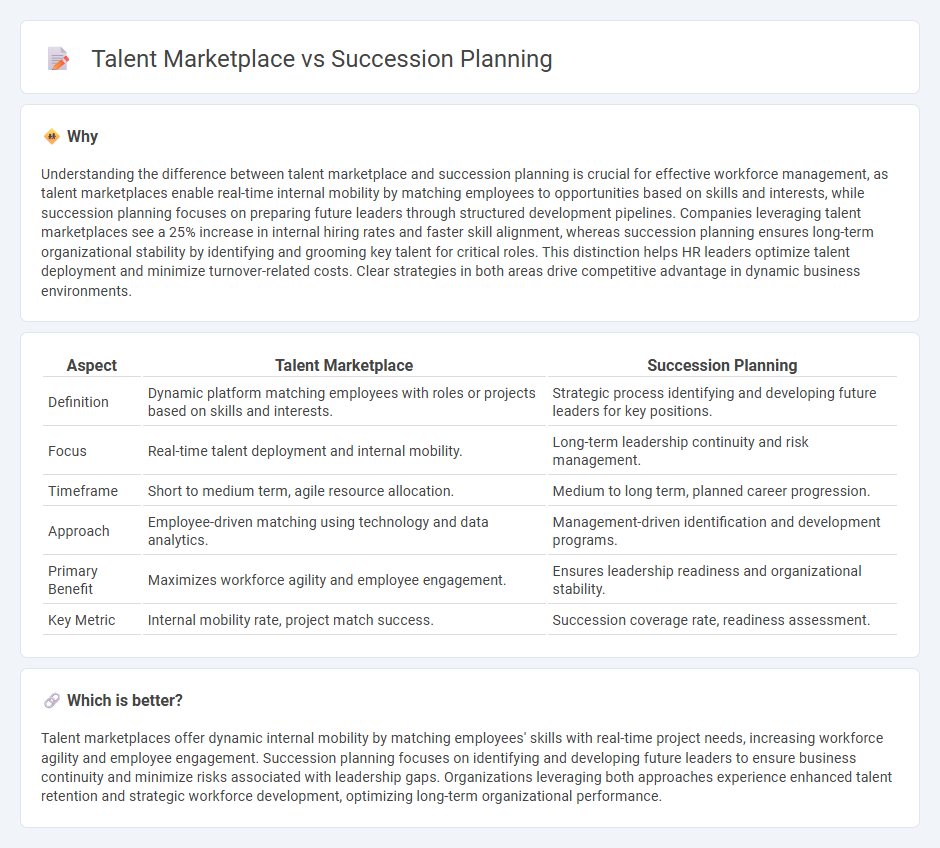 Talent Marketplace vs Succession Planning

Why

Understanding the difference between talent marketplace and succession planning is crucial for effective workforce management, as talent marketplaces enable real-time internal mobility by matching employees to opportunities based on skills and interests, while succession planning focuses on preparing future leaders through structured development pipelines. Companies leveraging talent marketplaces see a 25% increase in internal hiring rates and faster skill alignment, whereas succession planning ensures long-term organizational stability by identifying and grooming key talent for critical roles. This distinction helps HR leaders optimize talent deployment and minimize turnover-related costs. Clear strategies in both areas drive competitive advantage in dynamic business environments.

| Aspect | Talent Marketplace | Succession Planning |
|---|---|---|
| Definition | Dynamic platform matching employees with roles or projects based on skills and interests. | Strategic process identifying and developing future leaders for key positions. |
| Focus | Real-time talent deployment and internal mobility. | Long-term leadership continuity and risk management. |
| Timeframe | Short to medium term, agile resource allocation. | Medium to long term, planned career progression. |
| Approach | Employee-driven matching using technology and data analytics. | Management-driven identification and development programs. |
| Primary Benefit | Maximizes workforce agility and employee engagement. | Ensures leadership readiness and organizational stability. |
| Key Metric | Internal mobility rate, project match success. | Succession coverage rate, readiness assessment. |

Which is better?

Talent marketplaces offer dynamic internal mobility by matching employees' skills with real-time project needs, increasing workforce agility and employee engagement. Succession planning focuses on identifying and developing future leaders to ensure business continuity and minimize risks associated with leadership gaps. Organizations leveraging both approaches experience enhanced talent retention and strategic workforce development, optimizing long-term organizational performance.