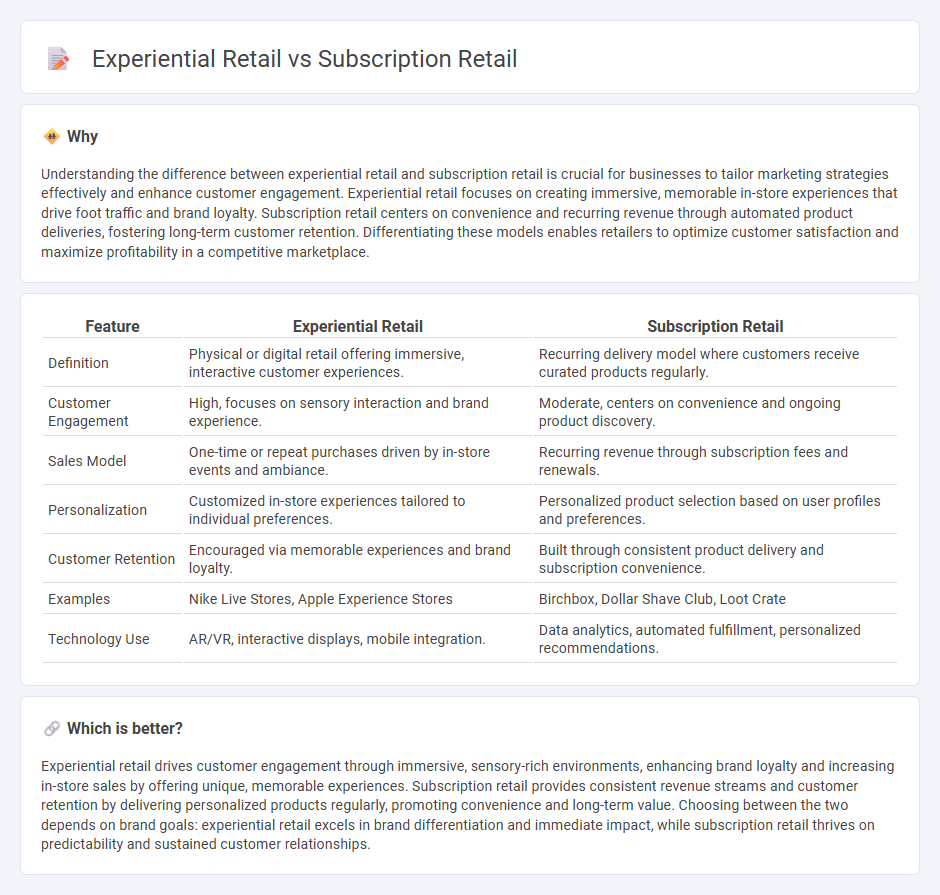 Experiential Retail vs Subscription Retail

Why

Understanding the difference between experiential retail and subscription retail is crucial for businesses to tailor marketing strategies effectively and enhance customer engagement. Experiential retail focuses on creating immersive, memorable in-store experiences that drive foot traffic and brand loyalty. Subscription retail centers on convenience and recurring revenue through automated product deliveries, fostering long-term customer retention. Differentiating these models enables retailers to optimize customer satisfaction and maximize profitability in a competitive marketplace.

| Feature | Experiential Retail | Subscription Retail |
|---|---|---|
| Definition | Physical or digital retail offering immersive, interactive customer experiences. | Recurring delivery model where customers receive curated products regularly. |
| Customer Engagement | High, focuses on sensory interaction and brand experience. | Moderate, centers on convenience and ongoing product discovery. |
| Sales Model | One-time or repeat purchases driven by in-store events and ambiance. | Recurring revenue through subscription fees and renewals. |
| Personalization | Customized in-store experiences tailored to individual preferences. | Personalized product selection based on user profiles and preferences. |
| Customer Retention | Encouraged via memorable experiences and brand loyalty. | Built through consistent product delivery and subscription convenience. |
| Examples | Nike Live Stores, Apple Experience Stores | Birchbox, Dollar Shave Club, Loot Crate |
| Technology Use | AR/VR, interactive displays, mobile integration. | Data analytics, automated fulfillment, personalized recommendations. |

Which is better?

Experiential retail drives customer engagement through immersive, sensory-rich environments, enhancing brand loyalty and increasing in-store sales by offering unique, memorable experiences. Subscription retail provides consistent revenue streams and customer retention by delivering personalized products regularly, promoting convenience and long-term value. Choosing between the two depends on brand goals: experiential retail excels in brand differentiation and immediate impact, while subscription retail thrives on predictability and sustained customer relationships.