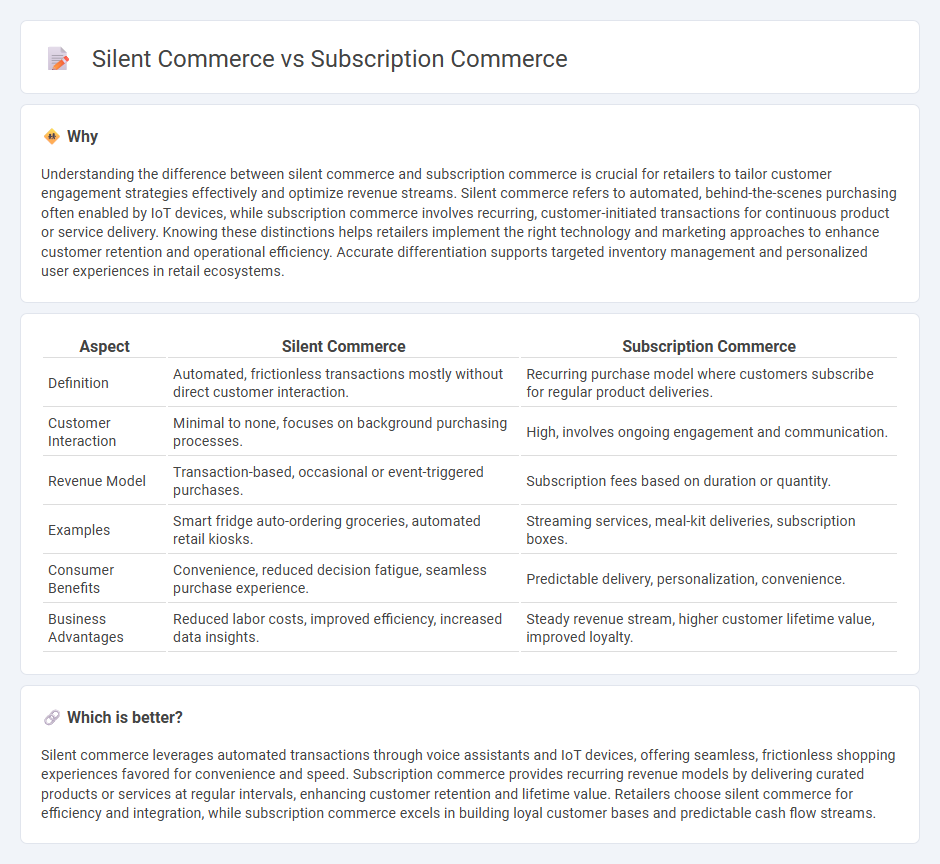 Silent Commerce vs Subscription Commerce

Why

Understanding the difference between silent commerce and subscription commerce is crucial for retailers to tailor customer engagement strategies effectively and optimize revenue streams. Silent commerce refers to automated, behind-the-scenes purchasing often enabled by IoT devices, while subscription commerce involves recurring, customer-initiated transactions for continuous product or service delivery. Knowing these distinctions helps retailers implement the right technology and marketing approaches to enhance customer retention and operational efficiency. Accurate differentiation supports targeted inventory management and personalized user experiences in retail ecosystems.

| Aspect | Silent Commerce | Subscription Commerce |
|---|---|---|
| Definition | Automated, frictionless transactions mostly without direct customer interaction. | Recurring purchase model where customers subscribe for regular product deliveries. |
| Customer Interaction | Minimal to none, focuses on background purchasing processes. | High, involves ongoing engagement and communication. |
| Revenue Model | Transaction-based, occasional or event-triggered purchases. | Subscription fees based on duration or quantity. |
| Examples | Smart fridge auto-ordering groceries, automated retail kiosks. | Streaming services, meal-kit deliveries, subscription boxes. |
| Consumer Benefits | Convenience, reduced decision fatigue, seamless purchase experience. | Predictable delivery, personalization, convenience. |
| Business Advantages | Reduced labor costs, improved efficiency, increased data insights. | Steady revenue stream, higher customer lifetime value, improved loyalty. |

Which is better?

Silent commerce leverages automated transactions through voice assistants and IoT devices, offering seamless, frictionless shopping experiences favored for convenience and speed. Subscription commerce provides recurring revenue models by delivering curated products or services at regular intervals, enhancing customer retention and lifetime value. Retailers choose silent commerce for efficiency and integration, while subscription commerce excels in building loyal customer bases and predictable cash flow streams.