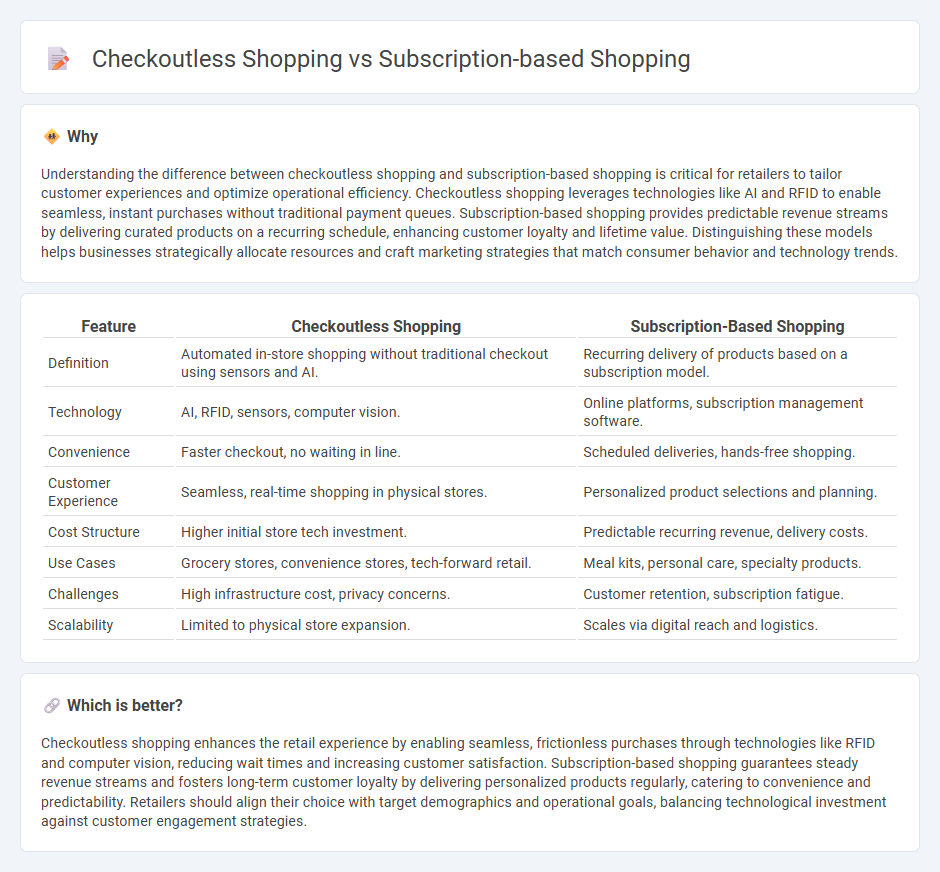 Checkoutless Shopping vs Subscription-based Shopping

Why

Understanding the difference between checkoutless shopping and subscription-based shopping is critical for retailers to tailor customer experiences and optimize operational efficiency. Checkoutless shopping leverages technologies like AI and RFID to enable seamless, instant purchases without traditional payment queues. Subscription-based shopping provides predictable revenue streams by delivering curated products on a recurring schedule, enhancing customer loyalty and lifetime value. Distinguishing these models helps businesses strategically allocate resources and craft marketing strategies that match consumer behavior and technology trends.

| Feature | Checkoutless Shopping | Subscription-Based Shopping |
|---|---|---|
| Definition | Automated in-store shopping without traditional checkout using sensors and AI. | Recurring delivery of products based on a subscription model. |
| Technology | AI, RFID, sensors, computer vision. | Online platforms, subscription management software. |
| Convenience | Faster checkout, no waiting in line. | Scheduled deliveries, hands-free shopping. |
| Customer Experience | Seamless, real-time shopping in physical stores. | Personalized product selections and planning. |
| Cost Structure | Higher initial store tech investment. | Predictable recurring revenue, delivery costs. |
| Use Cases | Grocery stores, convenience stores, tech-forward retail. | Meal kits, personal care, specialty products. |
| Challenges | High infrastructure cost, privacy concerns. | Customer retention, subscription fatigue. |
| Scalability | Limited to physical store expansion. | Scales via digital reach and logistics. |

Which is better?

Checkoutless shopping enhances the retail experience by enabling seamless, frictionless purchases through technologies like RFID and computer vision, reducing wait times and increasing customer satisfaction. Subscription-based shopping guarantees steady revenue streams and fosters long-term customer loyalty by delivering personalized products regularly, catering to convenience and predictability. Retailers should align their choice with target demographics and operational goals, balancing technological investment against customer engagement strategies.