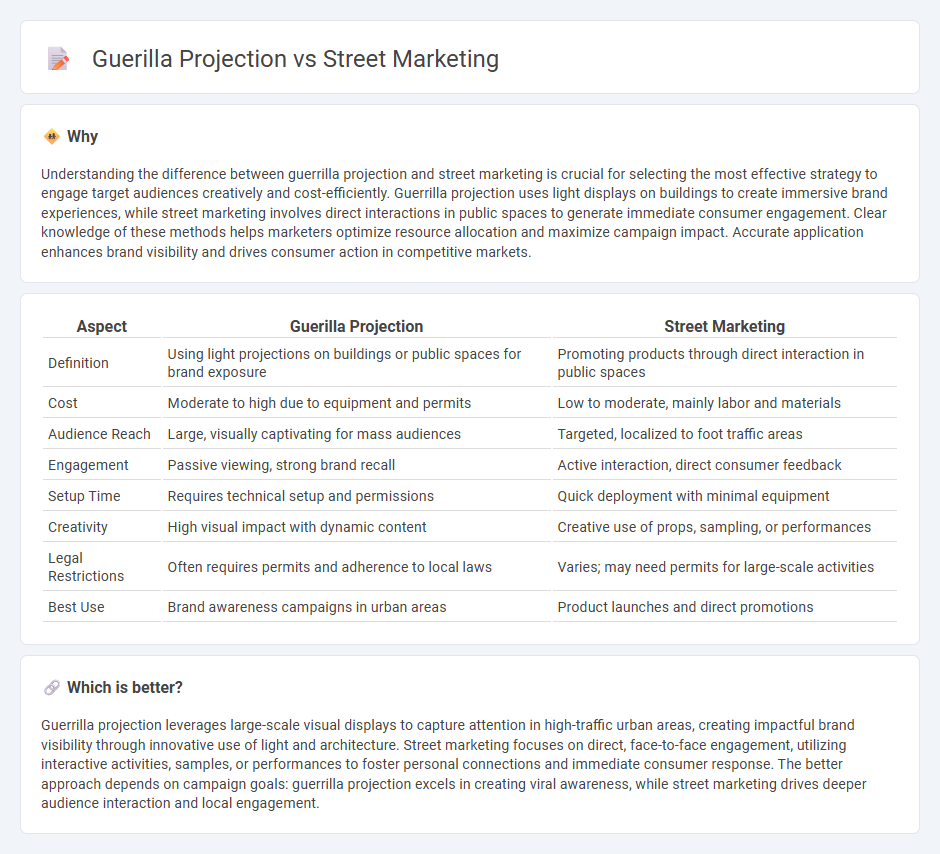 Guerilla Projection vs Street Marketing

Why

Understanding the difference between guerrilla projection and street marketing is crucial for selecting the most effective strategy to engage target audiences creatively and cost-efficiently. Guerrilla projection uses light displays on buildings to create immersive brand experiences, while street marketing involves direct interactions in public spaces to generate immediate consumer engagement. Clear knowledge of these methods helps marketers optimize resource allocation and maximize campaign impact. Accurate application enhances brand visibility and drives consumer action in competitive markets.

| Aspect | Guerilla Projection | Street Marketing |
|---|---|---|
| Definition | Using light projections on buildings or public spaces for brand exposure | Promoting products through direct interaction in public spaces |
| Cost | Moderate to high due to equipment and permits | Low to moderate, mainly labor and materials |
| Audience Reach | Large, visually captivating for mass audiences | Targeted, localized to foot traffic areas |
| Engagement | Passive viewing, strong brand recall | Active interaction, direct consumer feedback |
| Setup Time | Requires technical setup and permissions | Quick deployment with minimal equipment |
| Creativity | High visual impact with dynamic content | Creative use of props, sampling, or performances |
| Legal Restrictions | Often requires permits and adherence to local laws | Varies; may need permits for large-scale activities |
| Best Use | Brand awareness campaigns in urban areas | Product launches and direct promotions |

Which is better?

Guerrilla projection leverages large-scale visual displays to capture attention in high-traffic urban areas, creating impactful brand visibility through innovative use of light and architecture. Street marketing focuses on direct, face-to-face engagement, utilizing interactive activities, samples, or performances to foster personal connections and immediate consumer response. The better approach depends on campaign goals: guerrilla projection excels in creating viral awareness, while street marketing drives deeper audience interaction and local engagement.