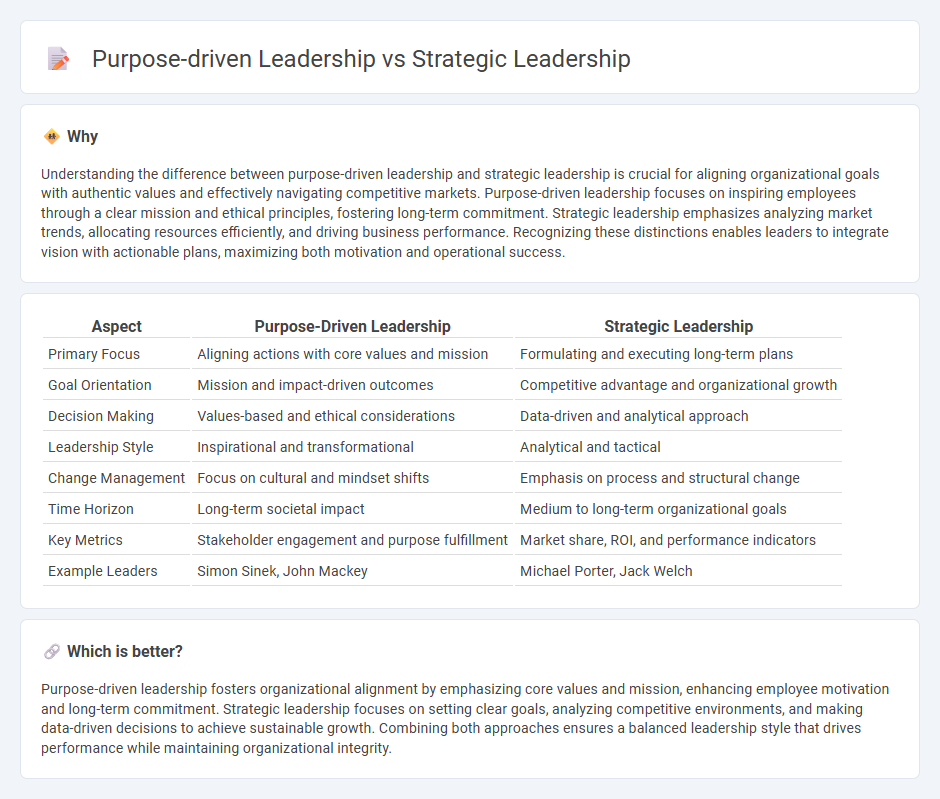 Purpose-driven Leadership vs Strategic Leadership

Why

Understanding the difference between purpose-driven leadership and strategic leadership is crucial for aligning organizational goals with authentic values and effectively navigating competitive markets. Purpose-driven leadership focuses on inspiring employees through a clear mission and ethical principles, fostering long-term commitment. Strategic leadership emphasizes analyzing market trends, allocating resources efficiently, and driving business performance. Recognizing these distinctions enables leaders to integrate vision with actionable plans, maximizing both motivation and operational success.

| Aspect | Purpose-Driven Leadership | Strategic Leadership |
|---|---|---|
| Primary Focus | Aligning actions with core values and mission | Formulating and executing long-term plans |
| Goal Orientation | Mission and impact-driven outcomes | Competitive advantage and organizational growth |
| Decision Making | Values-based and ethical considerations | Data-driven and analytical approach |
| Leadership Style | Inspirational and transformational | Analytical and tactical |
| Change Management | Focus on cultural and mindset shifts | Emphasis on process and structural change |
| Time Horizon | Long-term societal impact | Medium to long-term organizational goals |
| Key Metrics | Stakeholder engagement and purpose fulfillment | Market share, ROI, and performance indicators |
| Example Leaders | Simon Sinek, John Mackey | Michael Porter, Jack Welch |

Which is better?

Purpose-driven leadership fosters organizational alignment by emphasizing core values and mission, enhancing employee motivation and long-term commitment. Strategic leadership focuses on setting clear goals, analyzing competitive environments, and making data-driven decisions to achieve sustainable growth. Combining both approaches ensures a balanced leadership style that drives performance while maintaining organizational integrity.