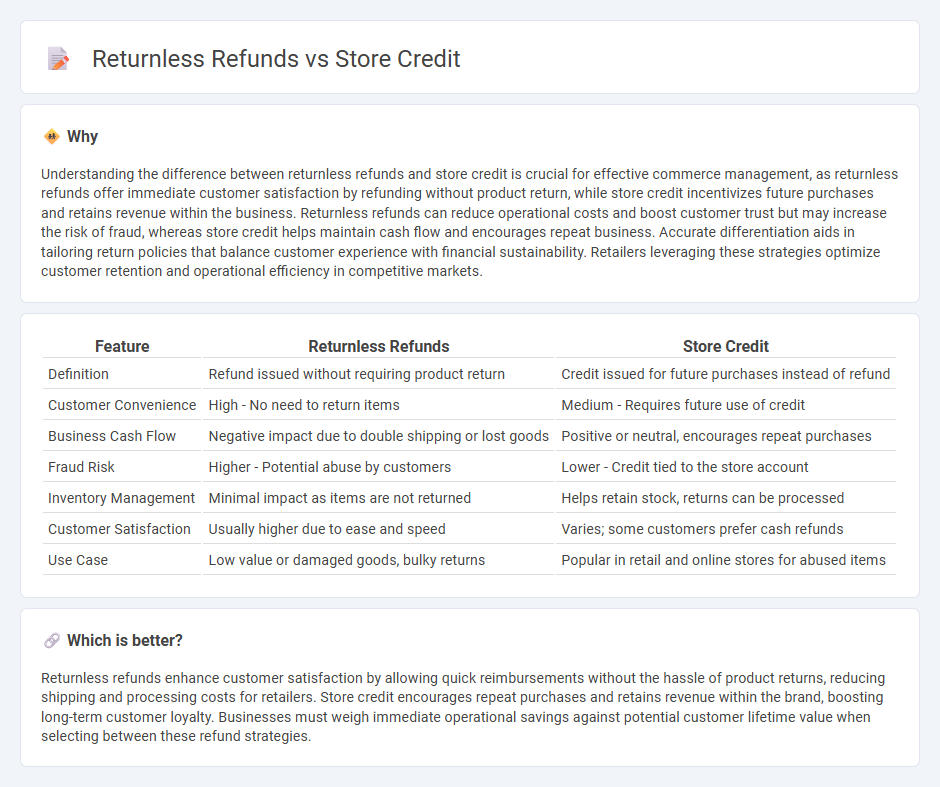 Returnless Refunds vs Store Credit

Why

Understanding the difference between returnless refunds and store credit is crucial for effective commerce management, as returnless refunds offer immediate customer satisfaction by refunding without product return, while store credit incentivizes future purchases and retains revenue within the business. Returnless refunds can reduce operational costs and boost customer trust but may increase the risk of fraud, whereas store credit helps maintain cash flow and encourages repeat business. Accurate differentiation aids in tailoring return policies that balance customer experience with financial sustainability. Retailers leveraging these strategies optimize customer retention and operational efficiency in competitive markets.

| Feature | Returnless Refunds | Store Credit |
|---|---|---|
| Definition | Refund issued without requiring product return | Credit issued for future purchases instead of refund |
| Customer Convenience | High - No need to return items | Medium - Requires future use of credit |
| Business Cash Flow | Negative impact due to double shipping or lost goods | Positive or neutral, encourages repeat purchases |
| Fraud Risk | Higher - Potential abuse by customers | Lower - Credit tied to the store account |
| Inventory Management | Minimal impact as items are not returned | Helps retain stock, returns can be processed |
| Customer Satisfaction | Usually higher due to ease and speed | Varies; some customers prefer cash refunds |
| Use Case | Low value or damaged goods, bulky returns | Popular in retail and online stores for abused items |

Which is better?

Returnless refunds enhance customer satisfaction by allowing quick reimbursements without the hassle of product returns, reducing shipping and processing costs for retailers. Store credit encourages repeat purchases and retains revenue within the brand, boosting long-term customer loyalty. Businesses must weigh immediate operational savings against potential customer lifetime value when selecting between these refund strategies.