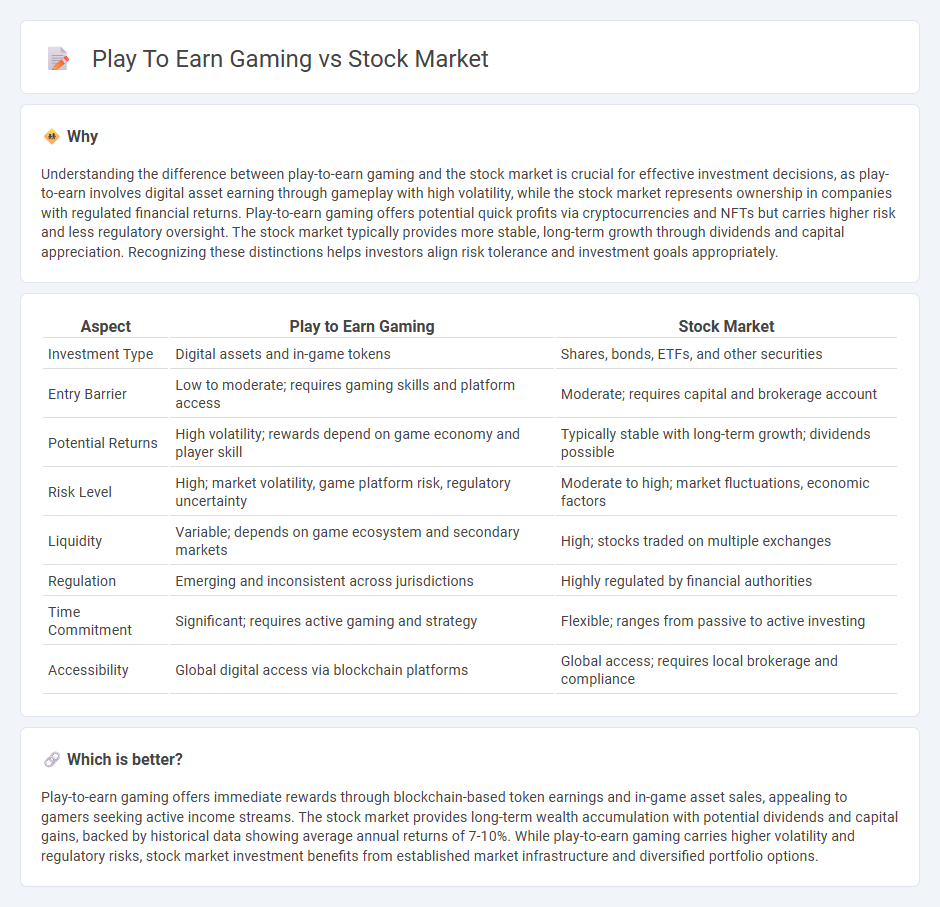 Play To Earn Gaming vs Stock Market

Why

Understanding the difference between play-to-earn gaming and the stock market is crucial for effective investment decisions, as play-to-earn involves digital asset earning through gameplay with high volatility, while the stock market represents ownership in companies with regulated financial returns. Play-to-earn gaming offers potential quick profits via cryptocurrencies and NFTs but carries higher risk and less regulatory oversight. The stock market typically provides more stable, long-term growth through dividends and capital appreciation. Recognizing these distinctions helps investors align risk tolerance and investment goals appropriately.

| Aspect | Play to Earn Gaming | Stock Market |
|---|---|---|
| Investment Type | Digital assets and in-game tokens | Shares, bonds, ETFs, and other securities |
| Entry Barrier | Low to moderate; requires gaming skills and platform access | Moderate; requires capital and brokerage account |
| Potential Returns | High volatility; rewards depend on game economy and player skill | Typically stable with long-term growth; dividends possible |
| Risk Level | High; market volatility, game platform risk, regulatory uncertainty | Moderate to high; market fluctuations, economic factors |
| Liquidity | Variable; depends on game ecosystem and secondary markets | High; stocks traded on multiple exchanges |
| Regulation | Emerging and inconsistent across jurisdictions | Highly regulated by financial authorities |
| Time Commitment | Significant; requires active gaming and strategy | Flexible; ranges from passive to active investing |
| Accessibility | Global digital access via blockchain platforms | Global access; requires local brokerage and compliance |

Which is better?

Play-to-earn gaming offers immediate rewards through blockchain-based token earnings and in-game asset sales, appealing to gamers seeking active income streams. The stock market provides long-term wealth accumulation with potential dividends and capital gains, backed by historical data showing average annual returns of 7-10%. While play-to-earn gaming carries higher volatility and regulatory risks, stock market investment benefits from established market infrastructure and diversified portfolio options.