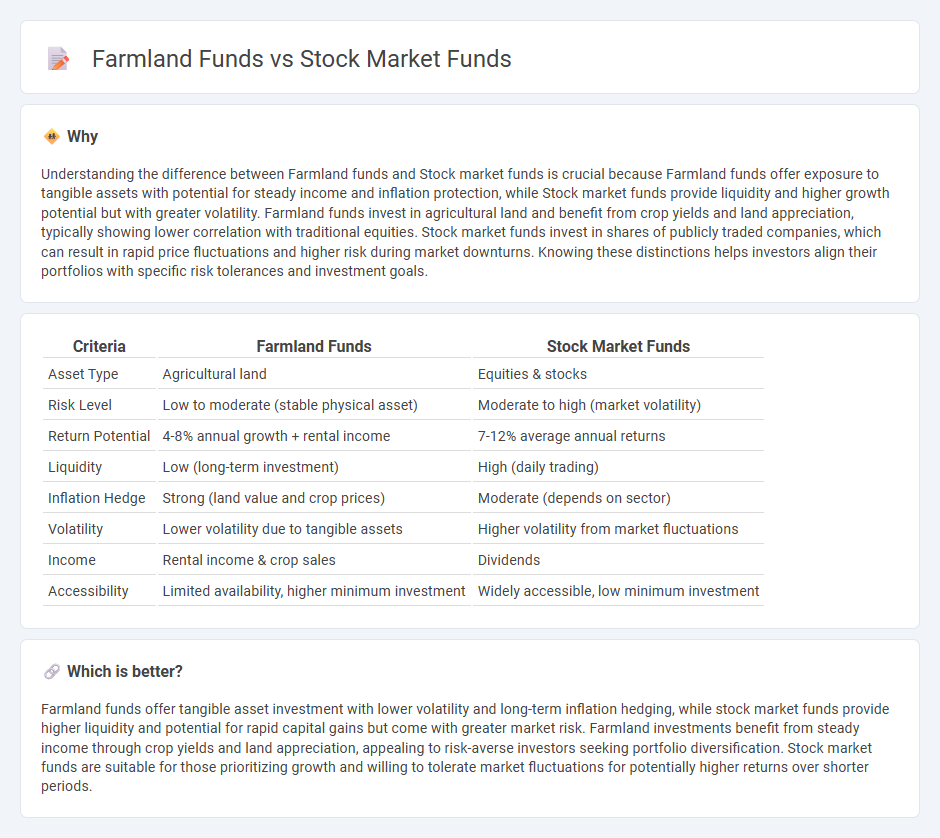 Farmland Funds vs Stock Market Funds

Why

Understanding the difference between Farmland funds and Stock market funds is crucial because Farmland funds offer exposure to tangible assets with potential for steady income and inflation protection, while Stock market funds provide liquidity and higher growth potential but with greater volatility. Farmland funds invest in agricultural land and benefit from crop yields and land appreciation, typically showing lower correlation with traditional equities. Stock market funds invest in shares of publicly traded companies, which can result in rapid price fluctuations and higher risk during market downturns. Knowing these distinctions helps investors align their portfolios with specific risk tolerances and investment goals.

| Criteria | Farmland Funds | Stock Market Funds |
|---|---|---|
| Asset Type | Agricultural land | Equities & stocks |
| Risk Level | Low to moderate (stable physical asset) | Moderate to high (market volatility) |
| Return Potential | 4-8% annual growth + rental income | 7-12% average annual returns |
| Liquidity | Low (long-term investment) | High (daily trading) |
| Inflation Hedge | Strong (land value and crop prices) | Moderate (depends on sector) |
| Volatility | Lower volatility due to tangible assets | Higher volatility from market fluctuations |
| Income | Rental income & crop sales | Dividends |
| Accessibility | Limited availability, higher minimum investment | Widely accessible, low minimum investment |

Which is better?

Farmland funds offer tangible asset investment with lower volatility and long-term inflation hedging, while stock market funds provide higher liquidity and potential for rapid capital gains but come with greater market risk. Farmland investments benefit from steady income through crop yields and land appreciation, appealing to risk-averse investors seeking portfolio diversification. Stock market funds are suitable for those prioritizing growth and willing to tolerate market fluctuations for potentially higher returns over shorter periods.