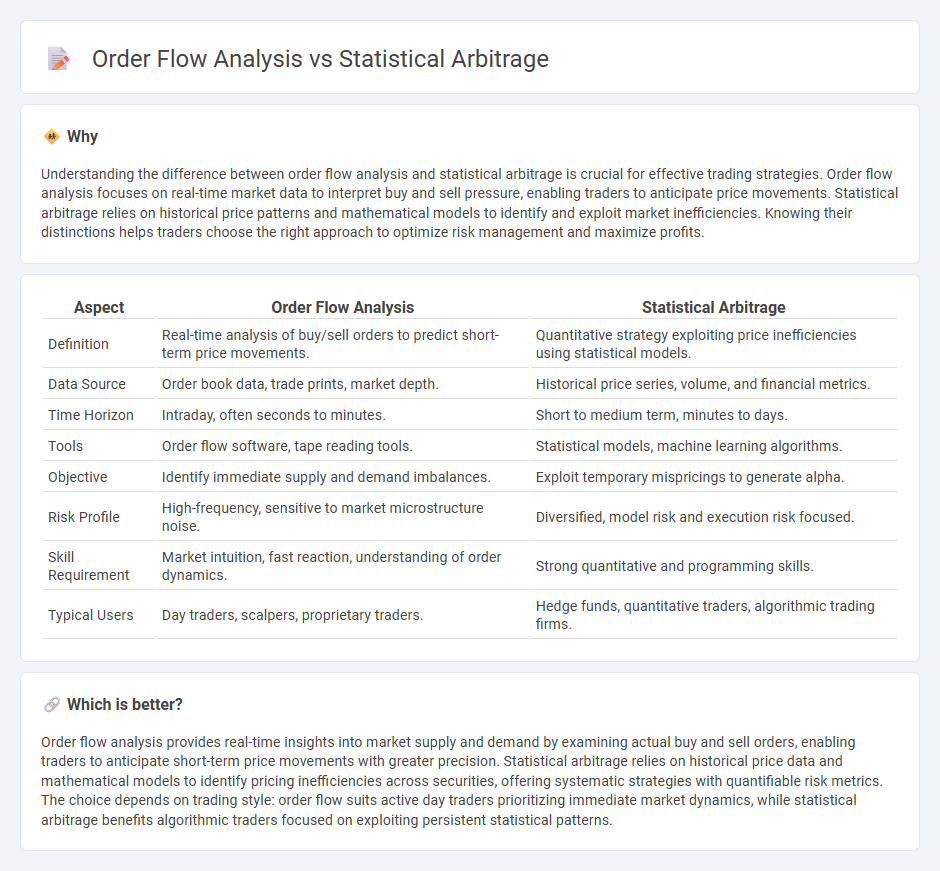 Order Flow Analysis vs Statistical Arbitrage

Why

Understanding the difference between order flow analysis and statistical arbitrage is crucial for effective trading strategies. Order flow analysis focuses on real-time market data to interpret buy and sell pressure, enabling traders to anticipate price movements. Statistical arbitrage relies on historical price patterns and mathematical models to identify and exploit market inefficiencies. Knowing their distinctions helps traders choose the right approach to optimize risk management and maximize profits.

| Aspect | Order Flow Analysis | Statistical Arbitrage |
|---|---|---|
| Definition | Real-time analysis of buy/sell orders to predict short-term price movements. | Quantitative strategy exploiting price inefficiencies using statistical models. |
| Data Source | Order book data, trade prints, market depth. | Historical price series, volume, and financial metrics. |
| Time Horizon | Intraday, often seconds to minutes. | Short to medium term, minutes to days. |
| Tools | Order flow software, tape reading tools. | Statistical models, machine learning algorithms. |
| Objective | Identify immediate supply and demand imbalances. | Exploit temporary mispricings to generate alpha. |
| Risk Profile | High-frequency, sensitive to market microstructure noise. | Diversified, model risk and execution risk focused. |
| Skill Requirement | Market intuition, fast reaction, understanding of order dynamics. | Strong quantitative and programming skills. |
| Typical Users | Day traders, scalpers, proprietary traders. | Hedge funds, quantitative traders, algorithmic trading firms. |

Which is better?

Order flow analysis provides real-time insights into market supply and demand by examining actual buy and sell orders, enabling traders to anticipate short-term price movements with greater precision. Statistical arbitrage relies on historical price data and mathematical models to identify pricing inefficiencies across securities, offering systematic strategies with quantifiable risk metrics. The choice depends on trading style: order flow suits active day traders prioritizing immediate market dynamics, while statistical arbitrage benefits algorithmic traders focused on exploiting persistent statistical patterns.