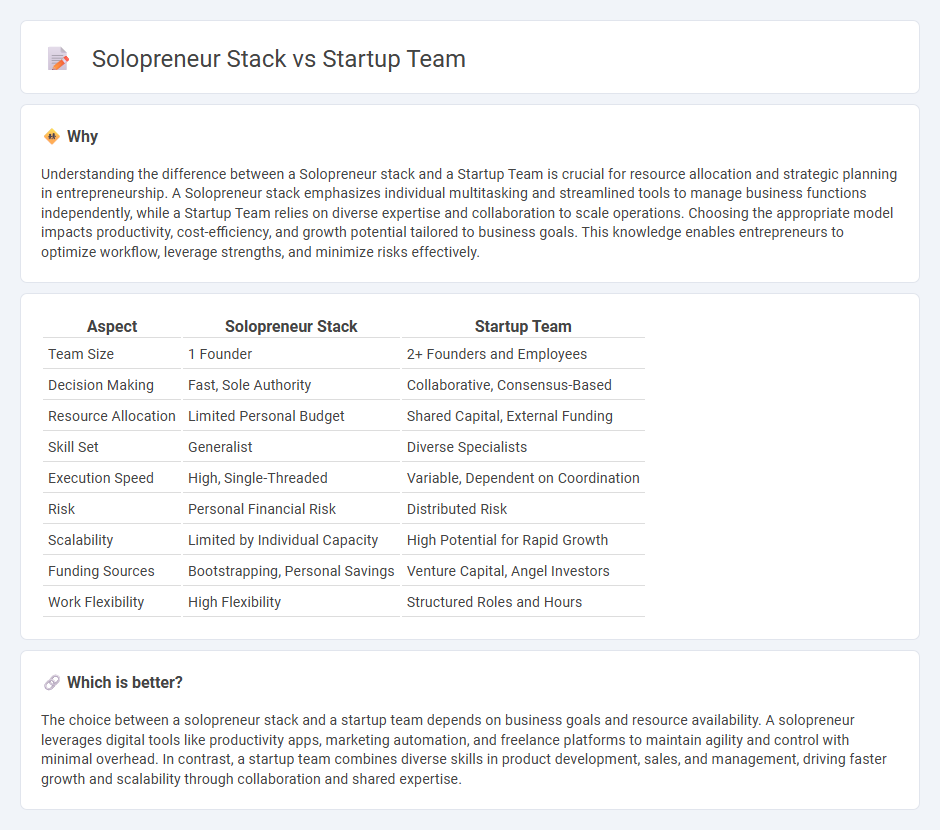 Solopreneur Stack vs Startup Team

Why

Understanding the difference between a Solopreneur stack and a Startup Team is crucial for resource allocation and strategic planning in entrepreneurship. A Solopreneur stack emphasizes individual multitasking and streamlined tools to manage business functions independently, while a Startup Team relies on diverse expertise and collaboration to scale operations. Choosing the appropriate model impacts productivity, cost-efficiency, and growth potential tailored to business goals. This knowledge enables entrepreneurs to optimize workflow, leverage strengths, and minimize risks effectively.

| Aspect | Solopreneur Stack | Startup Team |
|---|---|---|
| Team Size | 1 Founder | 2+ Founders and Employees |
| Decision Making | Fast, Sole Authority | Collaborative, Consensus-Based |
| Resource Allocation | Limited Personal Budget | Shared Capital, External Funding |
| Skill Set | Generalist | Diverse Specialists |
| Execution Speed | High, Single-Threaded | Variable, Dependent on Coordination |
| Risk | Personal Financial Risk | Distributed Risk |
| Scalability | Limited by Individual Capacity | High Potential for Rapid Growth |
| Funding Sources | Bootstrapping, Personal Savings | Venture Capital, Angel Investors |
| Work Flexibility | High Flexibility | Structured Roles and Hours |

Which is better?

The choice between a solopreneur stack and a startup team depends on business goals and resource availability. A solopreneur leverages digital tools like productivity apps, marketing automation, and freelance platforms to maintain agility and control with minimal overhead. In contrast, a startup team combines diverse skills in product development, sales, and management, driving faster growth and scalability through collaboration and shared expertise.