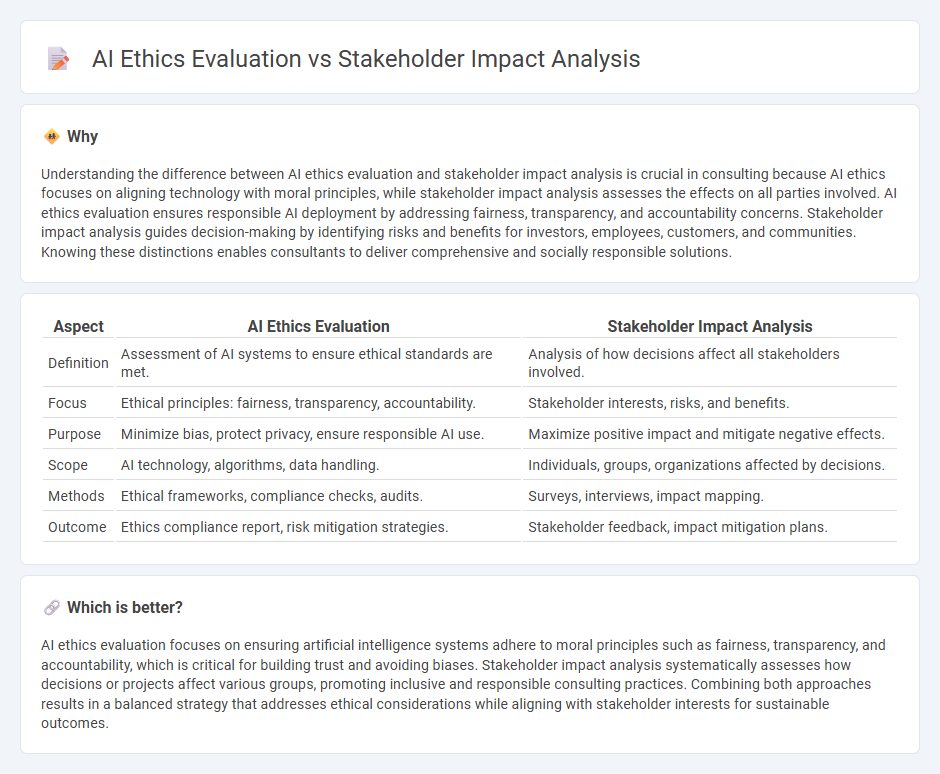 AI Ethics Evaluation vs Stakeholder Impact Analysis

Why

Understanding the difference between AI ethics evaluation and stakeholder impact analysis is crucial in consulting because AI ethics focuses on aligning technology with moral principles, while stakeholder impact analysis assesses the effects on all parties involved. AI ethics evaluation ensures responsible AI deployment by addressing fairness, transparency, and accountability concerns. Stakeholder impact analysis guides decision-making by identifying risks and benefits for investors, employees, customers, and communities. Knowing these distinctions enables consultants to deliver comprehensive and socially responsible solutions.

| Aspect | AI Ethics Evaluation | Stakeholder Impact Analysis |
|---|---|---|
| Definition | Assessment of AI systems to ensure ethical standards are met. | Analysis of how decisions affect all stakeholders involved. |
| Focus | Ethical principles: fairness, transparency, accountability. | Stakeholder interests, risks, and benefits. |
| Purpose | Minimize bias, protect privacy, ensure responsible AI use. | Maximize positive impact and mitigate negative effects. |
| Scope | AI technology, algorithms, data handling. | Individuals, groups, organizations affected by decisions. |
| Methods | Ethical frameworks, compliance checks, audits. | Surveys, interviews, impact mapping. |
| Outcome | Ethics compliance report, risk mitigation strategies. | Stakeholder feedback, impact mitigation plans. |

Which is better?

AI ethics evaluation focuses on ensuring artificial intelligence systems adhere to moral principles such as fairness, transparency, and accountability, which is critical for building trust and avoiding biases. Stakeholder impact analysis systematically assesses how decisions or projects affect various groups, promoting inclusive and responsible consulting practices. Combining both approaches results in a balanced strategy that addresses ethical considerations while aligning with stakeholder interests for sustainable outcomes.